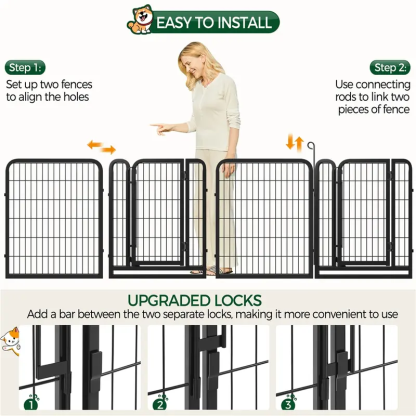 EASY TO INSTALL

Step 1:
Set up two fences to align the holes

Step 2:
Use connecting rods to link two pieces of fence

UPGRADED LOCKS
Add a bar between the two separate locks, making it more convenient to use

1

2

3