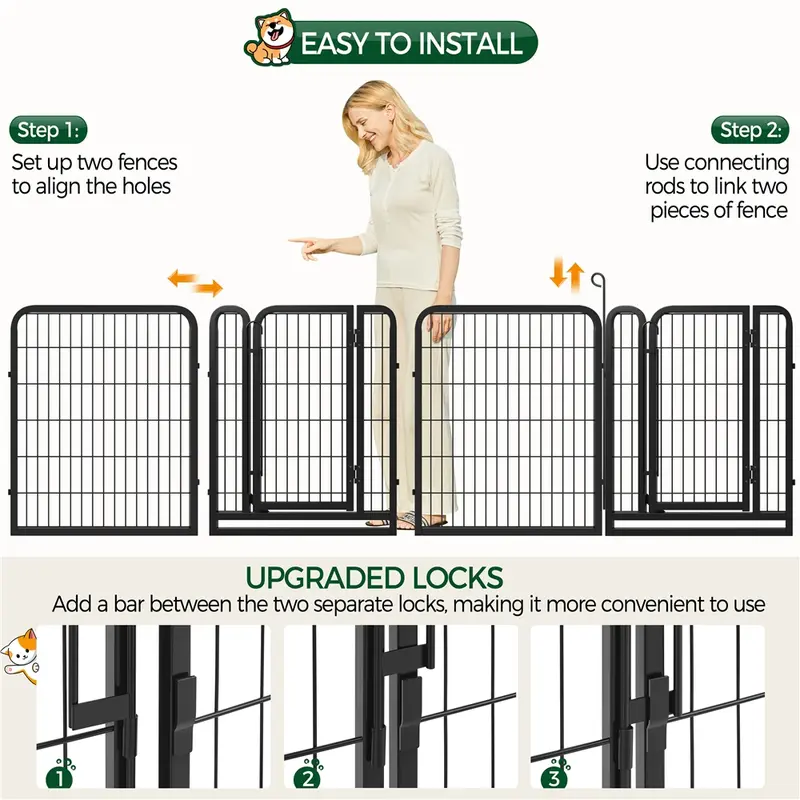 EASY TO INSTALL

Step 1:
Set up two fences to align the holes

Step 2:
Use connecting rods to link two pieces of fence

UPGRADED LOCKS
Add a bar between the two separate locks, making it more convenient to use

1

2

3