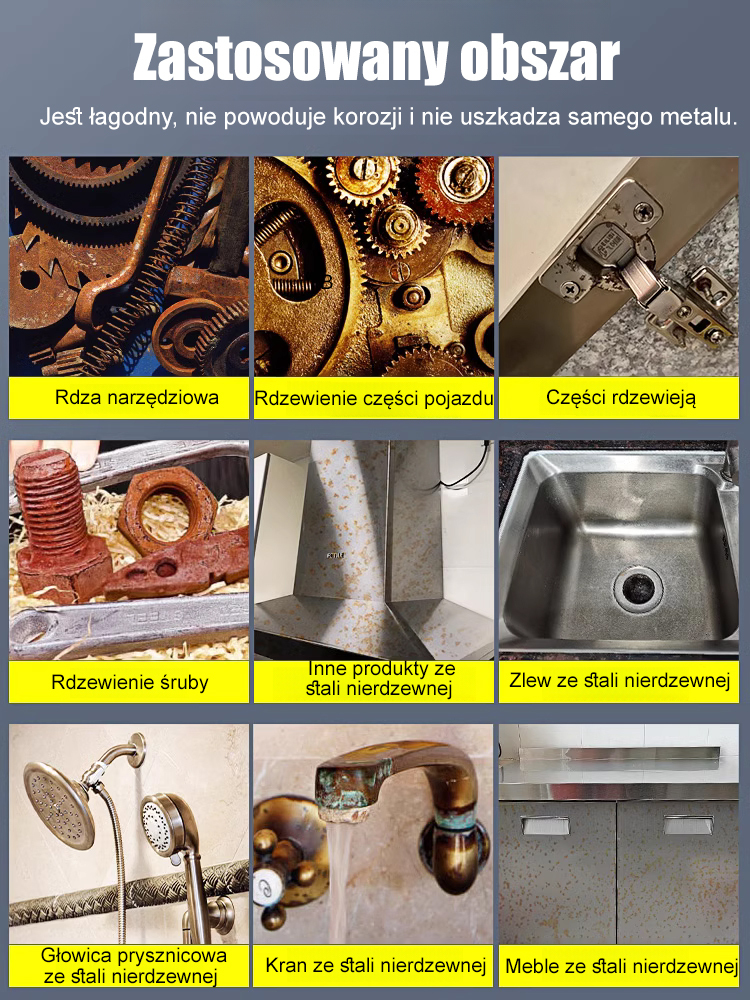 Zastosowany obszar

Jest łagodny, nie powoduje korozji i nie uszkadza samego metalu.

Rdza narzędziowa

Rdzewienie części pojazdu

Części rdzewieją

Rdzewienie śruby

Inne produkty ze stali nierdzewnej

Zlew ze stali nierdzewnej

Głowica prysznicowa ze stali nierdzewnej

Kran ze stali nierdzewnej

Meble ze stali nierdzewnej