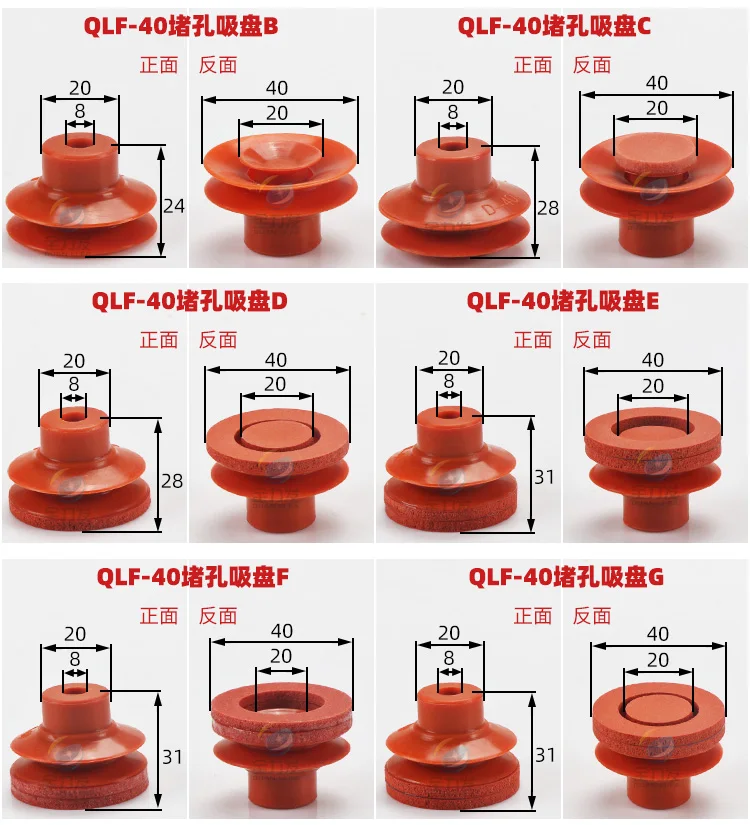 QLF-40堵孔吸盘B

正面 反面

20
8
24
40
20

QLF-40堵孔吸盘C

正面 反面

20
8
28
40
20

QLF-40堵孔吸盘D

正面 反面

20
8
28
40
20

QLF-40堵孔吸盘E

正面 反面

20
8
31
40
20

QLF-40堵孔吸盘F

正面 反面

20
8
31
40
20

QLF-40堵孔吸盘G

正面 反面

20
8
31
40
20