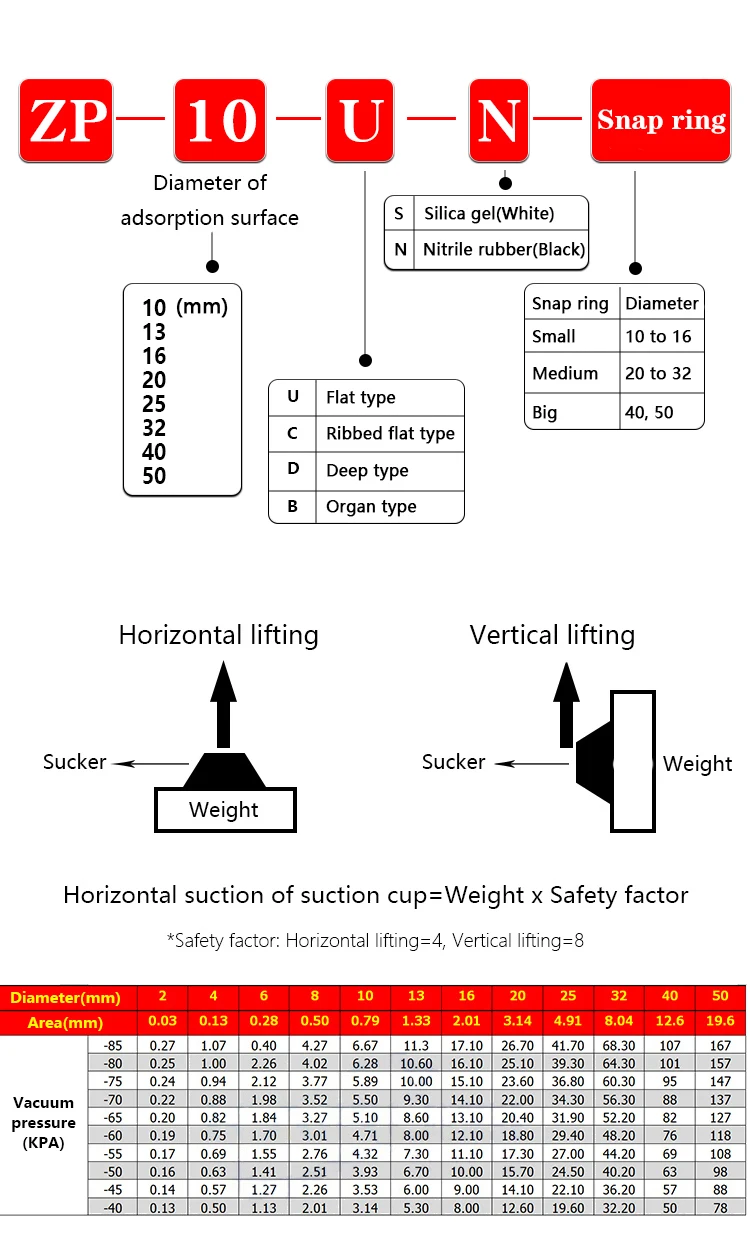 ZP — 10 — U — N — Snap ring

Diameter of adsorption surface

10 (mm)
13
16
20
25
32
40
50

| U | Flat type |
|---|---|
| C | Ribbed flat type |
| D | Deep type |
| B | Organ type |

| S | Silica gel(White) |
|---|---|
| N | Nitrile rubber(Black) |

| Snap ring | Diameter |
|---|---|
| Small | 10 to 16 |
| Medium | 20 to 32 |
| Big | 40, 50 |

Horizontal lifting

Sucker

Weight

Vertical lifting

Sucker

Weight

Horizontal suction of suction cup=Weight x Safety factor

*Safety factor: Horizontal lifting=4, Vertical lifting=8

| Diameter(mm) | | 2 | 4 | 6 | 8 | 10 | 13 | 16 | 20 | 25 | 32 | 40 | 50 |
|---|---|---|---|---|---|---|---|---|---|---|---|---|---|
| Area(mm) | | 0.03 | 0.13 | 0.28 | 0.50 | 0.79 | 1.33 | 2.01 | 3.14 | 4.91 | 8.04 | 12.6 | 19.6 |
| Vacuum pressure (KPA) | -85 | 0.27 | 1.07 | 0.40 | 4.27 | 6.67 | 11.3 | 17.10 | 26.70 | 41.70 | 68.30 | 107 | 167 |
| | -80 | 0.25 | 1.00 | 2.26 | 4.02 | 6.28 | 10.60 | 16.10 | 25.10 | 39.30 | 64.30 | 101 | 157 |
| | -75 | 0.24 | 0.94 | 2.12 | 3.77 | 5.89 | 10.00 | 15.10 | 23.60 | 36.80 | 60.30 | 95 | 147 |
| | -70 | 0.22 | 0.88 | 1.98 | 3.52 | 5.50 | 9.30 | 14.10 | 22.00 | 34.30 | 56.30 | 88 | 137 |
| | -65 | 0.20 | 0.82 | 1.84 | 3.27 | 5.10 | 8.60 | 13.10 | 20.40 | 31.90 | 52.20 | 82 | 127 |
| | -60 | 0.19 | 0.75 | 1.70 | 3.01 | 4.71 | 8.00 | 12.10 | 18.80 | 29.40 | 48.20 | 76 | 118 |
| | -55 | 0.17 | 0.69 | 1.55 | 2.76 | 4.32 | 7.30 | 11.10 | 17.30 | 27.00 | 44.20 | 69 | 108 |
| | -50 | 0.16 | 0.63 | 1.41 | 2.51 | 3.93 | 6.70 | 10.00 | 15.70 | 24.50 | 40.20 | 63 | 98 |
| | -45 | 0.14 | 0.57 | 1.27 | 2.26 | 3.53 | 6.00 | 9.00 | 14.10 | 22.10 | 36.20 | 57 | 88 |
| | -40 | 0.13 | 0.50 | 1.13 | 2.01 | 3.14 | 5.30 | 8.00 | 12.60 | 19.60 | 32.20 | 50 | 78 |