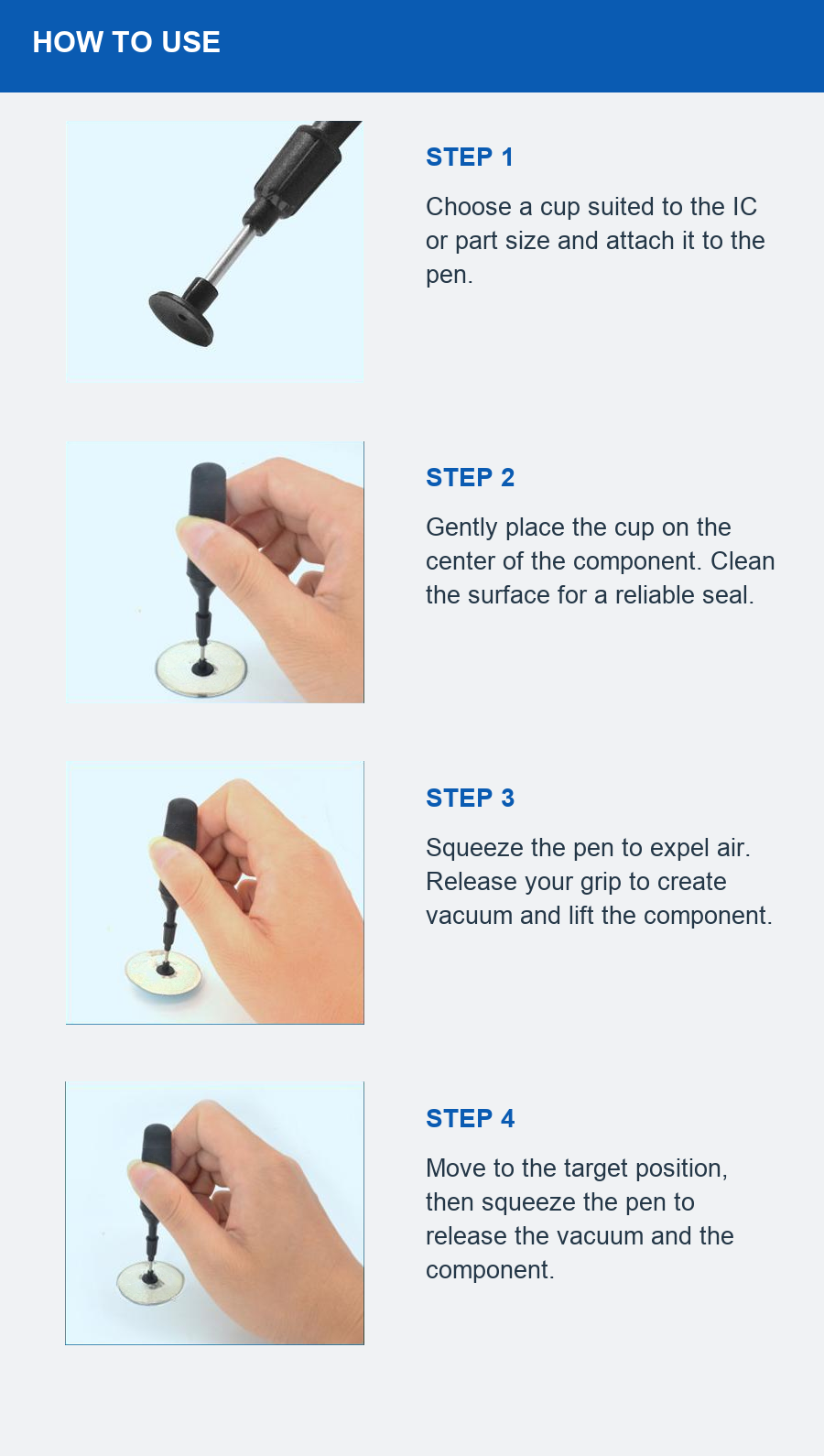 HOW TO USE

STEP 1

Choose a cup suited to the IC or part size and attach it to the pen.

STEP 2

Gently place the cup on the center of the component. Clean the surface for a reliable seal.

STEP 3

Squeeze the pen to expel air. Release your grip to create vacuum and lift the component.

STEP 4

Move to the target position, then squeeze the pen to release the vacuum and the component.