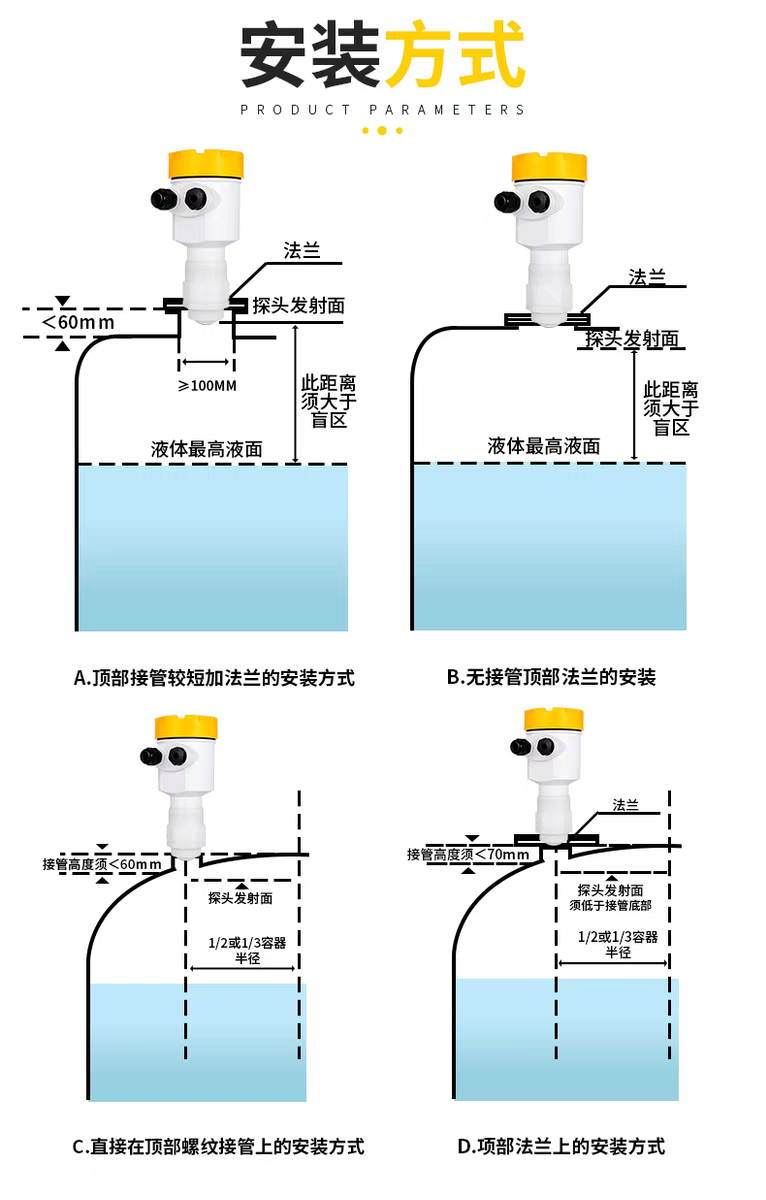 安装方式

PRODUCT PARAMETERS

法兰

探头发射面

<60mm

≥100MM

此距离须大于盲区

液体最高液面

A.顶部接管较短加法兰的安装方式

法兰

探头发射面

此距离须大于盲区

液体最高液面

B.无接管顶部法兰的安装

接管高度须<60mm

探头发射面

1/2或1/3容器半径

C.直接在顶部螺纹接管上的安装方式

法兰

接管高度须<70mm

探头发射面须低于接管底部

1/2或1/3容器半径

D.项部法兰上的安装方式