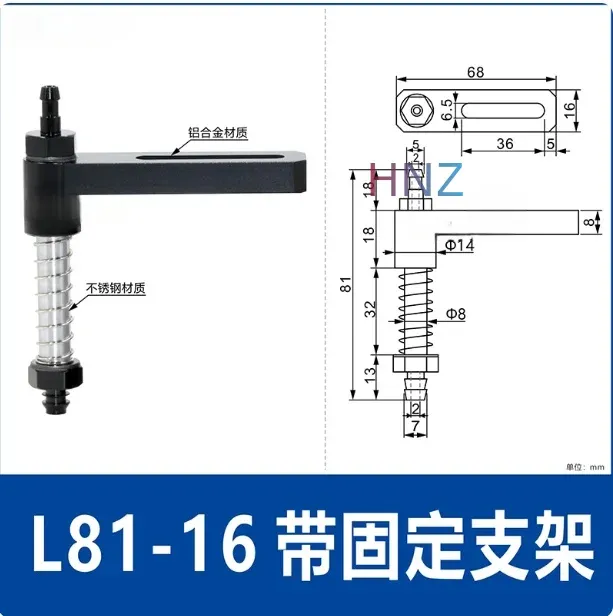 铝合金材质

不锈钢材质

68

6.5

16

36

5

5

2

HNZ

18

18

8

Φ14

81

32

Φ8

13

2

7

单位：mm

L81-16 带固定支架