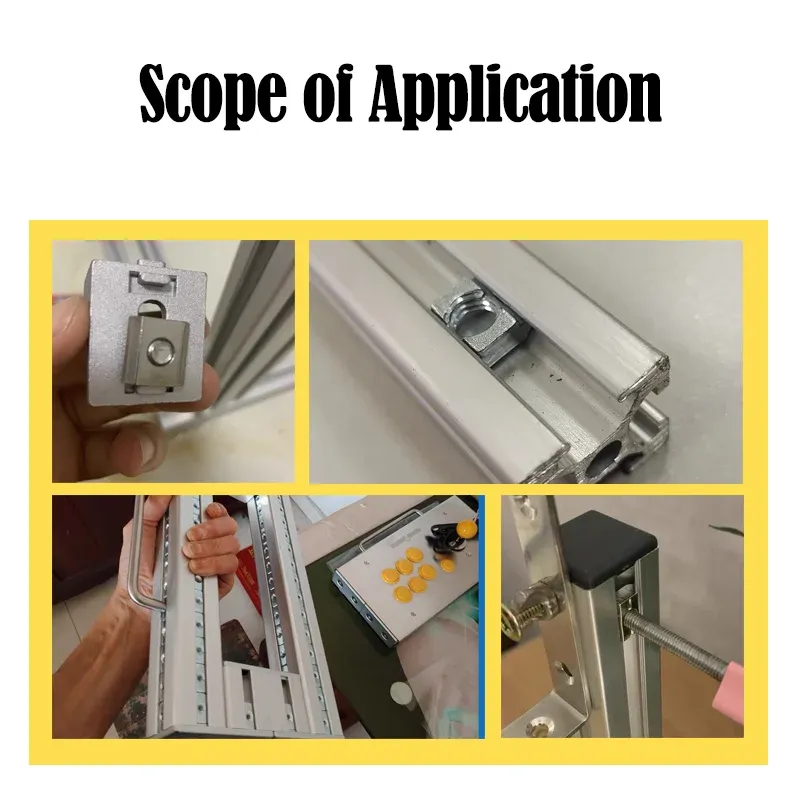 Scope of Application