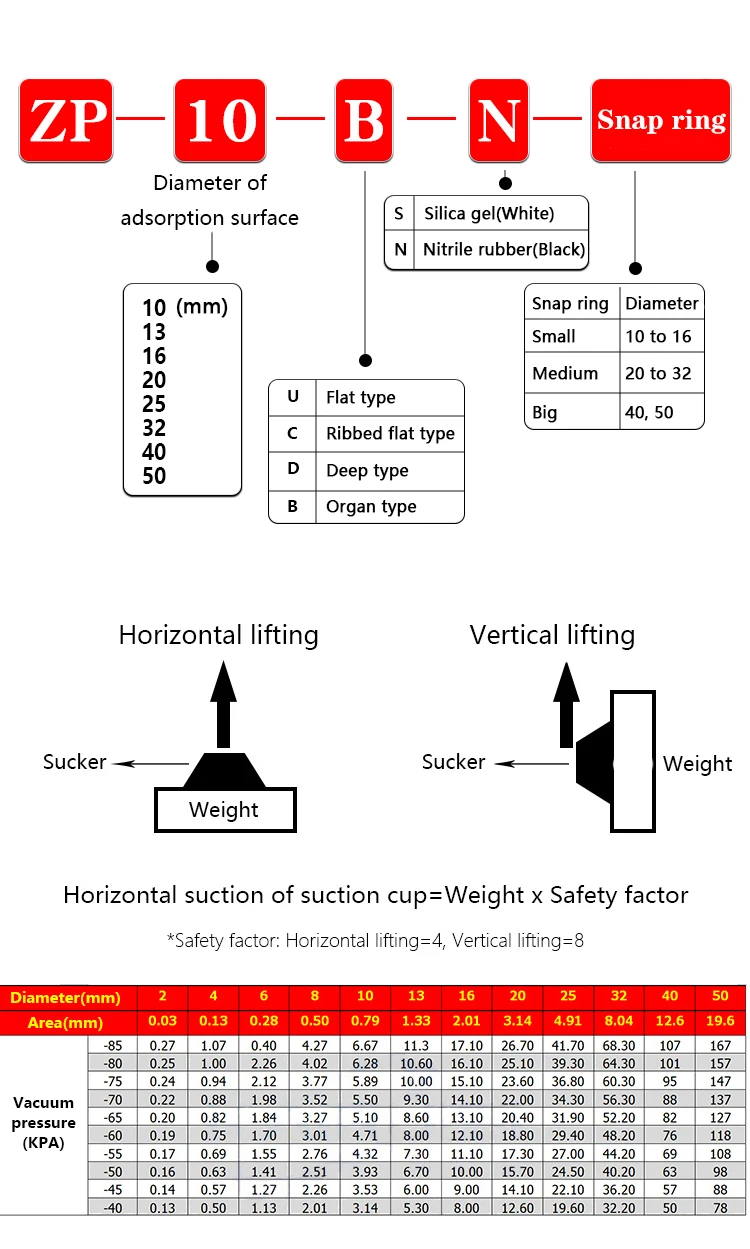 ZP — 10 — B — N — Snap ring

Diameter of adsorption surface

10 (mm)
13
16
20
25
32
40
50

| U | Flat type |
|---|---|
| C | Ribbed flat type |
| D | Deep type |
| B | Organ type |

| S | Silica gel(White) |
|---|---|
| N | Nitrile rubber(Black) |

| Snap ring | Diameter |
|---|---|
| Small | 10 to 16 |
| Medium | 20 to 32 |
| Big | 40, 50 |

Horizontal lifting

Sucker

Weight

Vertical lifting

Sucker

Weight

Horizontal suction of suction cup=Weight x Safety factor

*Safety factor: Horizontal lifting=4, Vertical lifting=8

| Diameter(mm) | | 2 | 4 | 6 | 8 | 10 | 13 | 16 | 20 | 25 | 32 | 40 | 50 |
|---|---|---|---|---|---|---|---|---|---|---|---|---|---|
| Area(mm) | | 0.03 | 0.13 | 0.28 | 0.50 | 0.79 | 1.33 | 2.01 | 3.14 | 4.91 | 8.04 | 12.6 | 19.6 |
| Vacuum pressure (KPA) | -85 | 0.27 | 1.07 | 0.40 | 4.27 | 6.67 | 11.3 | 17.10 | 26.70 | 41.70 | 68.30 | 107 | 167 |
| | -80 | 0.25 | 1.00 | 2.26 | 4.02 | 6.28 | 10.60 | 16.10 | 25.10 | 39.30 | 64.30 | 101 | 157 |
| | -75 | 0.24 | 0.94 | 2.12 | 3.77 | 5.89 | 10.00 | 15.10 | 23.60 | 36.80 | 60.30 | 95 | 147 |
| | -70 | 0.22 | 0.88 | 1.98 | 3.52 | 5.50 | 9.30 | 14.10 | 22.00 | 34.30 | 56.30 | 88 | 137 |
| | -65 | 0.20 | 0.82 | 1.84 | 3.27 | 5.10 | 8.60 | 13.10 | 20.40 | 31.90 | 52.20 | 82 | 127 |
| | -60 | 0.19 | 0.75 | 1.70 | 3.01 | 4.71 | 8.00 | 12.10 | 18.80 | 29.40 | 48.20 | 76 | 118 |
| | -55 | 0.17 | 0.69 | 1.55 | 2.76 | 4.32 | 7.30 | 11.10 | 17.30 | 27.00 | 44.20 | 69 | 108 |
| | -50 | 0.16 | 0.63 | 1.41 | 2.51 | 3.93 | 6.70 | 10.00 | 15.70 | 24.50 | 40.20 | 63 | 98 |
| | -45 | 0.14 | 0.57 | 1.27 | 2.26 | 3.53 | 6.00 | 9.00 | 14.10 | 22.10 | 36.20 | 57 | 88 |
| | -40 | 0.13 | 0.50 | 1.13 | 2.01 | 3.14 | 5.30 | 8.00 | 12.60 | 19.60 | 32.20 | 50 | 78 |