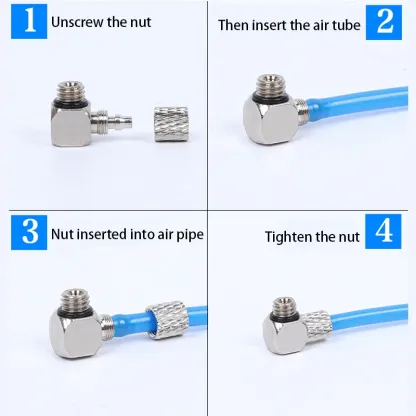 1 Unscrew the nut

Then insert the air tube 2

3 Nut inserted into air pipe

Tighten the nut 4