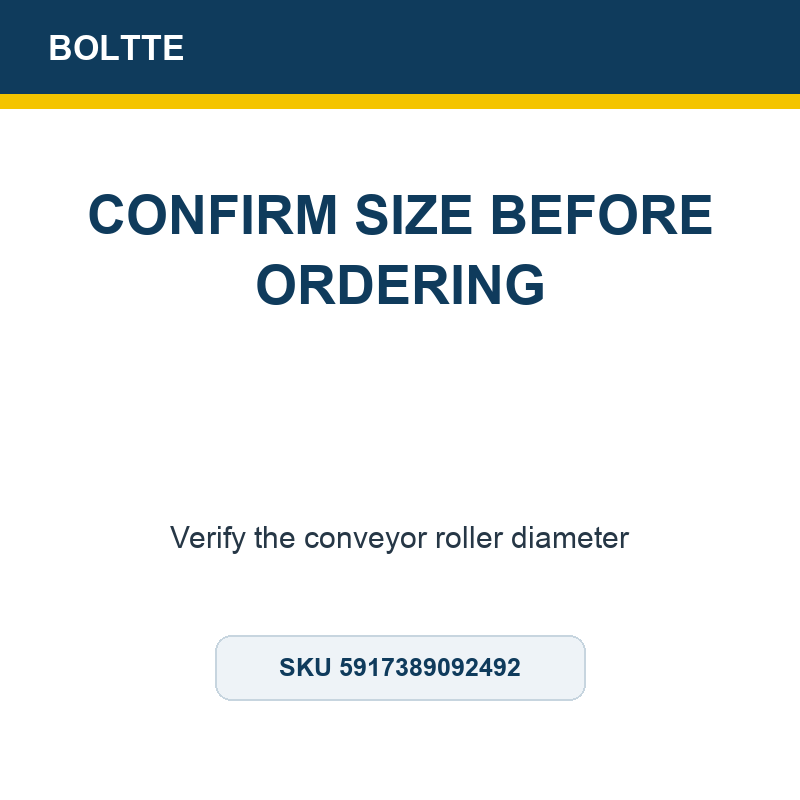 BOLTTE

CONFIRM SIZE BEFORE ORDERING

Verify the conveyor roller diameter

SKU 5917389092492