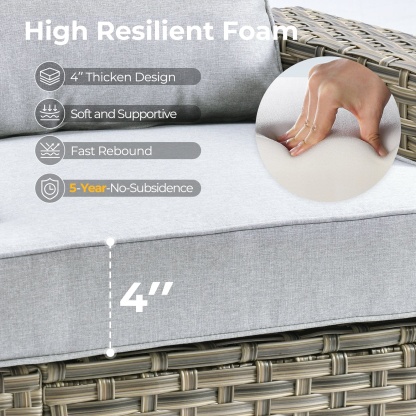 High Resilient Foam

4" Thicken Design

Soft and Supportive

Fast Rebound

5-Year-No-Subsidence

4"