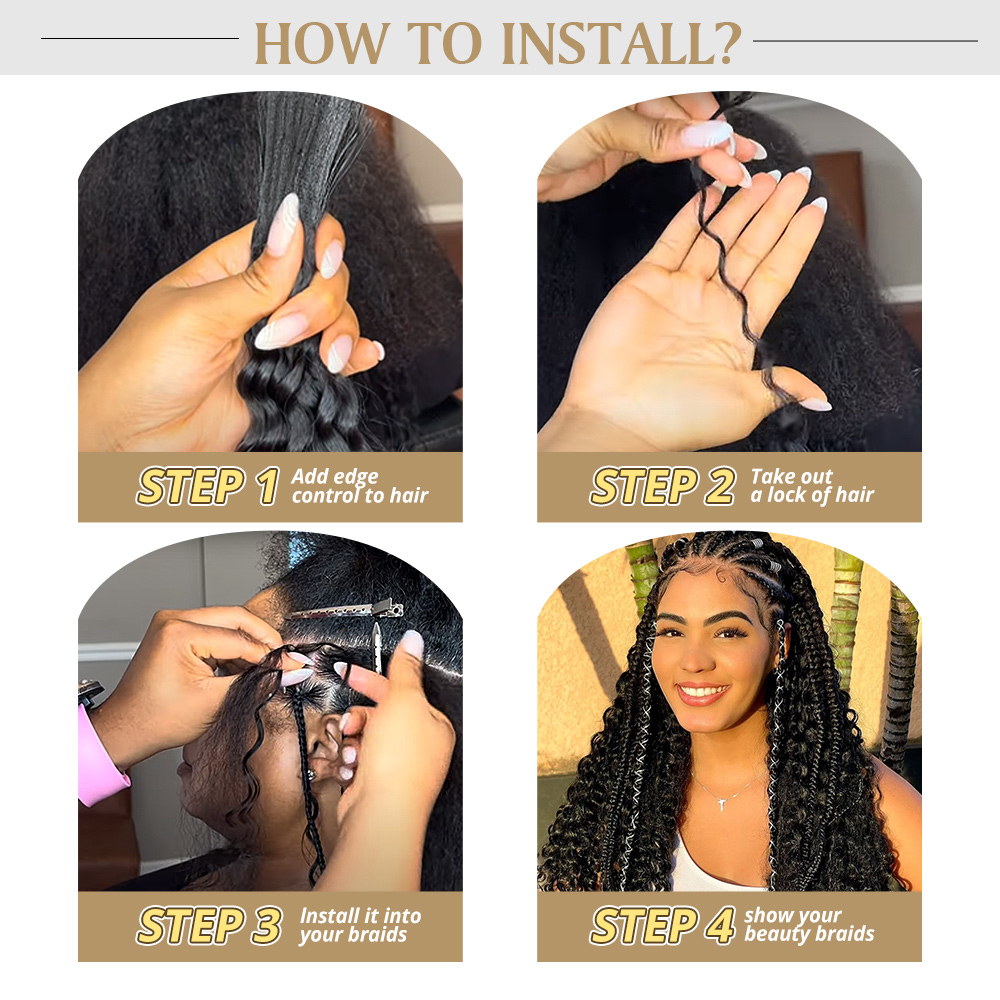 HOW TO INSTALL?

STEP 1 Add edge control to hair

STEP 2 Take out a lock of hair

STEP 3 Install it into your braids

STEP 4 show your beauty braids