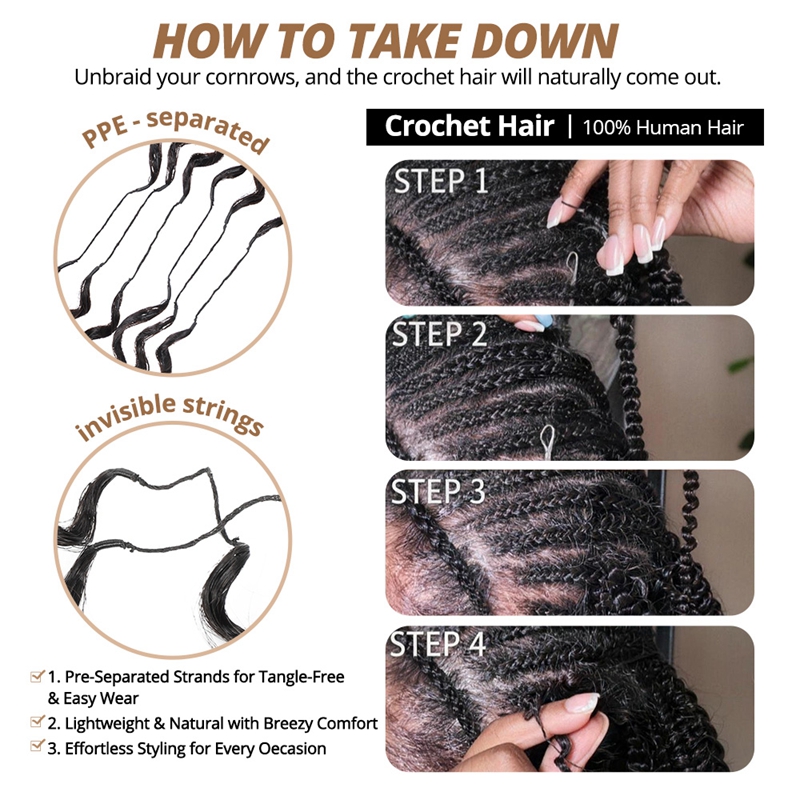 HOW TO TAKE DOWN
Unbraid your cornrows, and the crochet hair will naturally come out.

PPE - separated

invisible strings

1. Pre-Separated Strands for Tangle-Free & Easy Wear
2. Lightweight & Natural with Breezy Comfort
3. Effortless Styling for Every Oecasion

Crochet Hair | 100% Human Hair

STEP 1

STEP 2

STEP 3

STEP 4