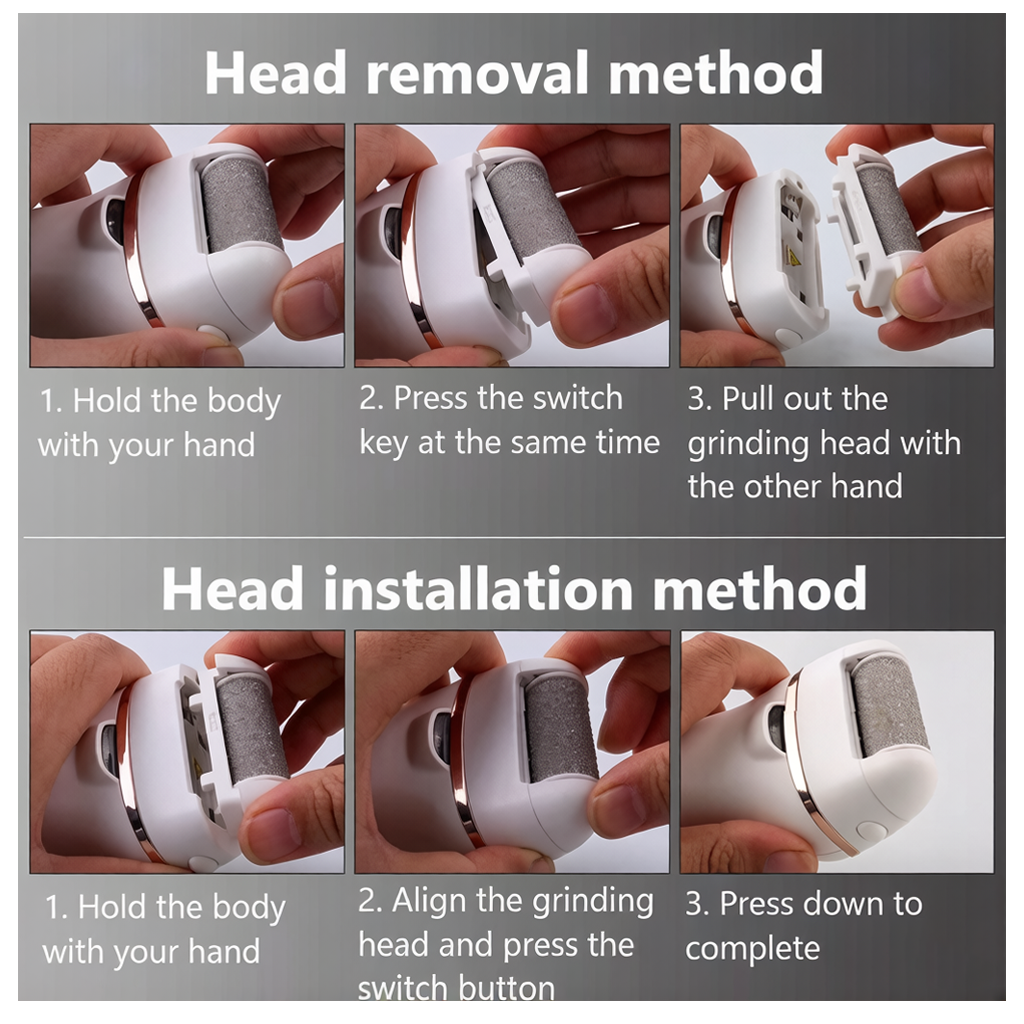 Head removal method

1. Hold the body with your hand

2. Press the switch key at the same time

3. Pull out the grinding head with the other hand

Head installation method

1. Hold the body with your hand

2. Align the grinding head and press the switch button

3. Press down to complete