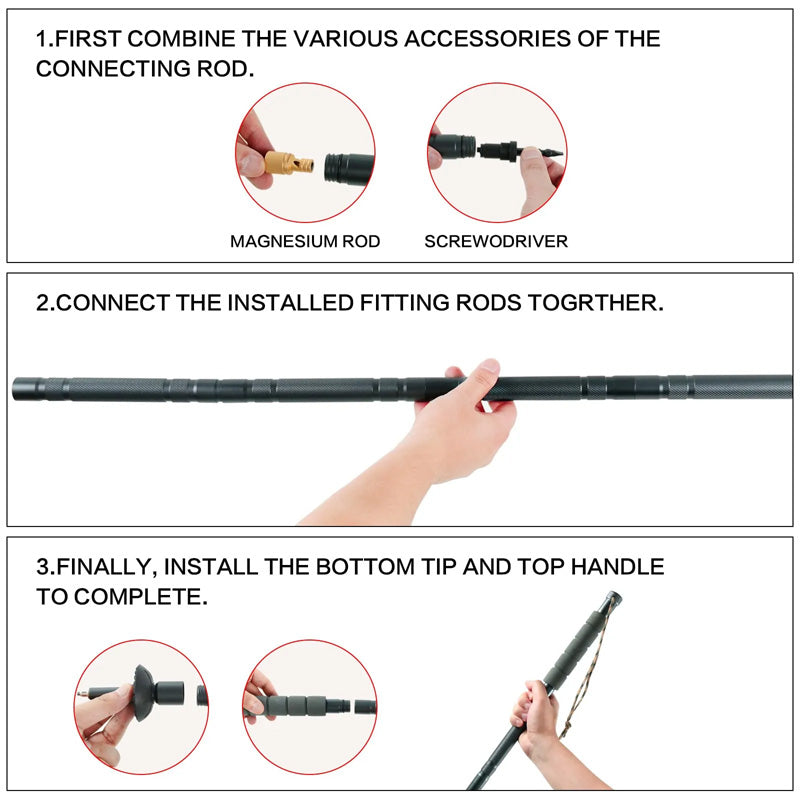 1.FIRST COMBINE THE VARIOUS ACCESSORIES OF THE CONNECTING ROD.

MAGNESIUM ROD

SCREWODRIVER

2.CONNECT THE INSTALLED FITTING RODS TOGRTHER.

3.FINALLY, INSTALL THE BOTTOM TIP AND TOP HANDLE TO COMPLETE.