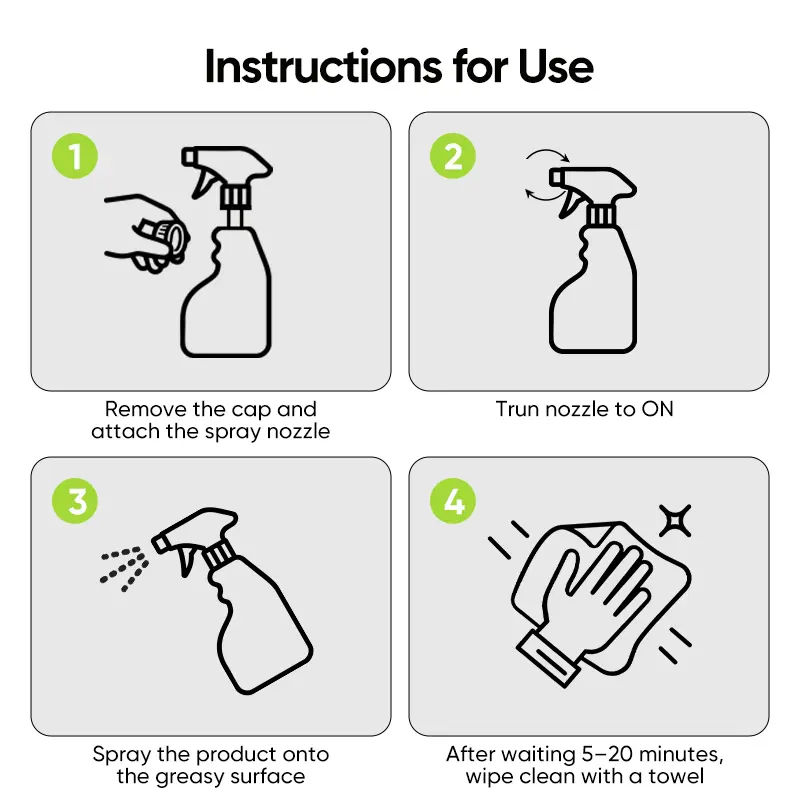 Instructions for Use

1

Remove the cap and attach the spray nozzle

2

Trun nozzle to ON

3

Spray the product onto the greasy surface

4

After waiting 5–20 minutes, wipe clean with a towel