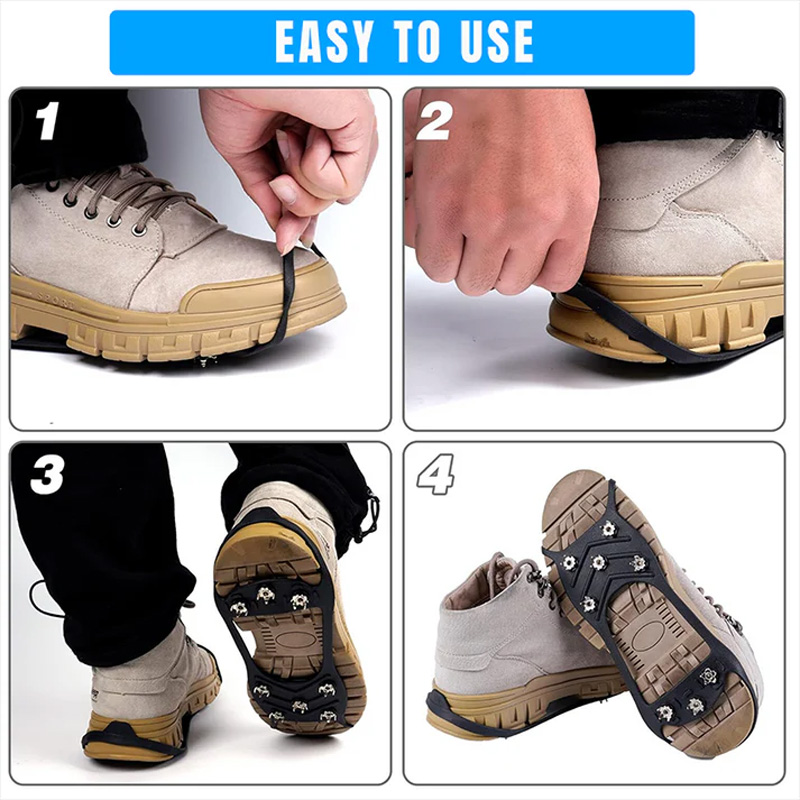 EASY TO USE

1

SPORT

2

3

4