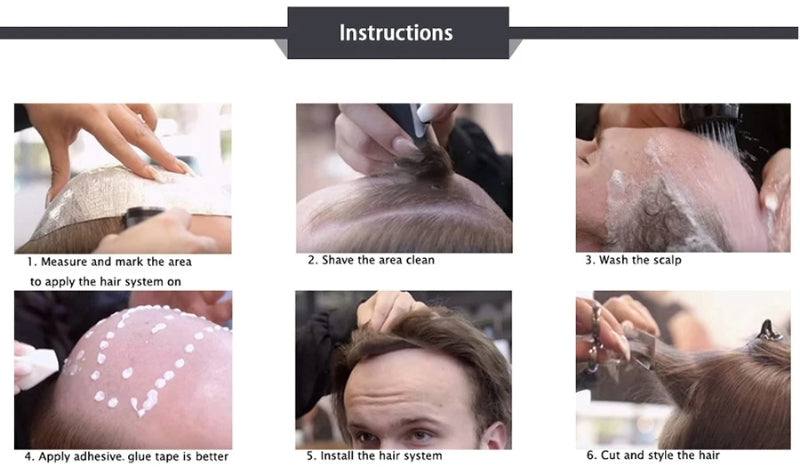 Instructions

1. Measure and mark the area to apply the hair system on

2. Shave the area clean

3. Wash the scalp

4. Apply adhesive. glue tape is better

5. Install the hair system

6. Cut and style the hair