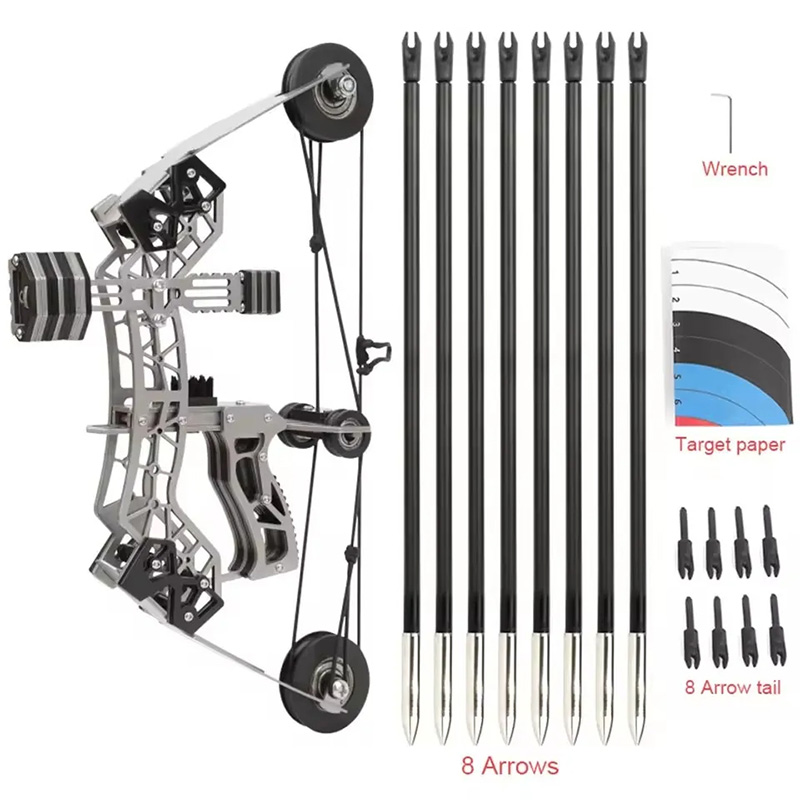 Wrench

1
2
3
4
5
6

Target paper

8 Arrow tail

8 Arrows