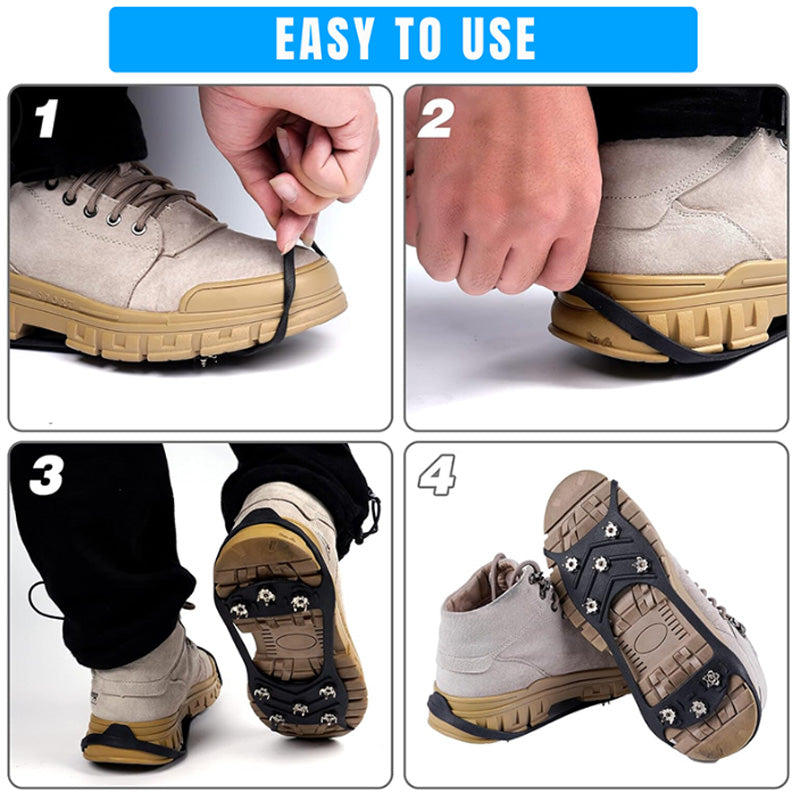 EASY TO USE

1

2

3

4