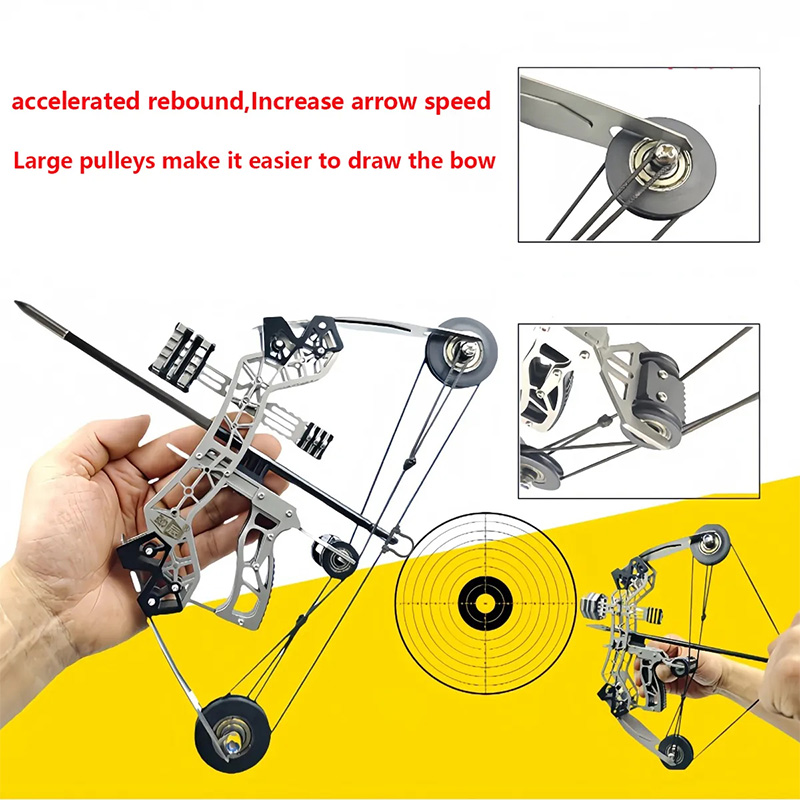 accelerated rebound,Increase arrow speed

Large pulleys make it easier to draw the bow