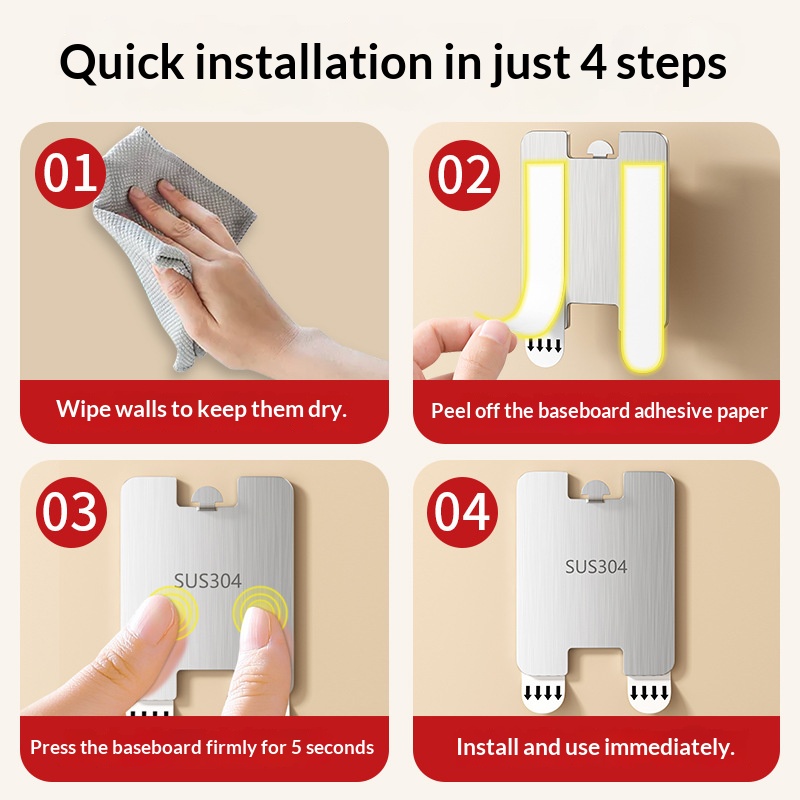 Quick installation in just 4 steps

01

Wipe walls to keep them dry.

02

Peel off the baseboard adhesive paper

03

SUS304

Press the baseboard firmly for 5 seconds

04

SUS304

Install and use immediately.