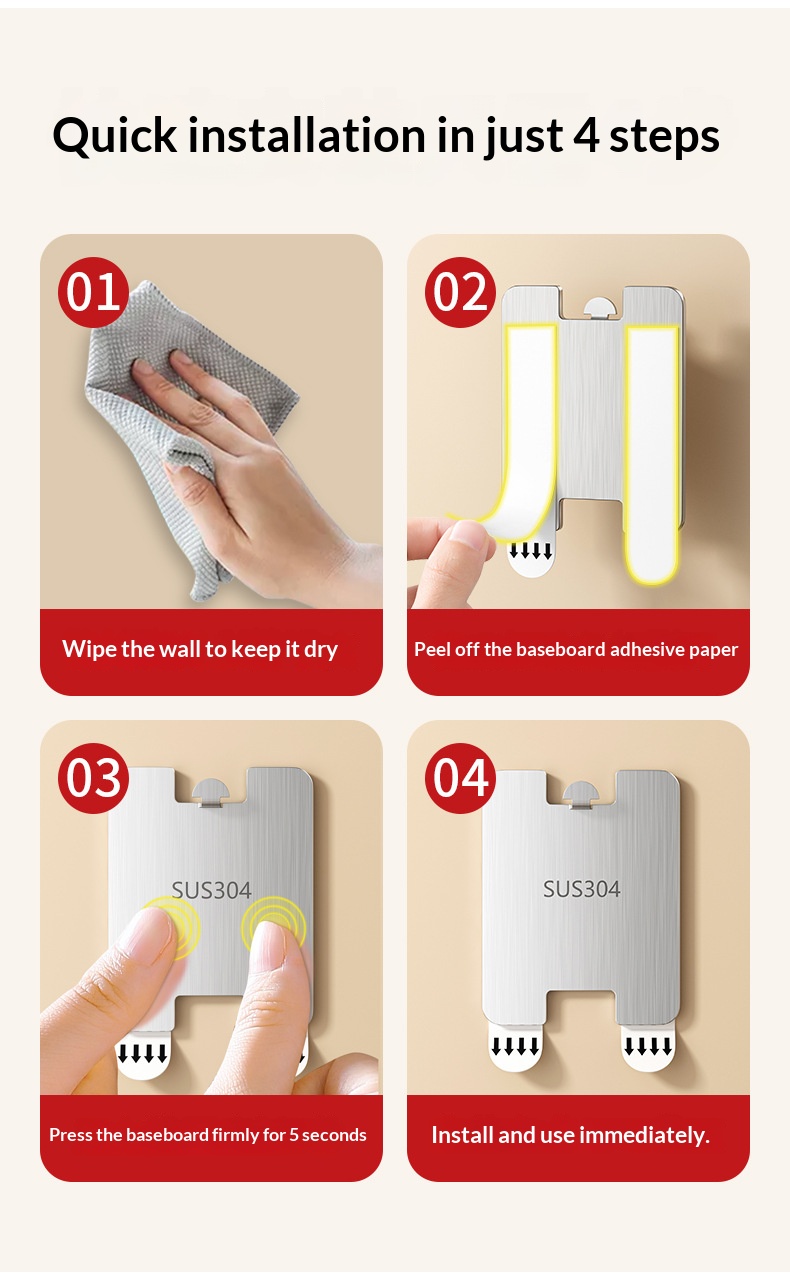 Quick installation in just 4 steps

01

Wipe the wall to keep it dry

02

Peel off the baseboard adhesive paper

03

SUS304

Press the baseboard firmly for 5 seconds

04

SUS304

Install and use immediately.