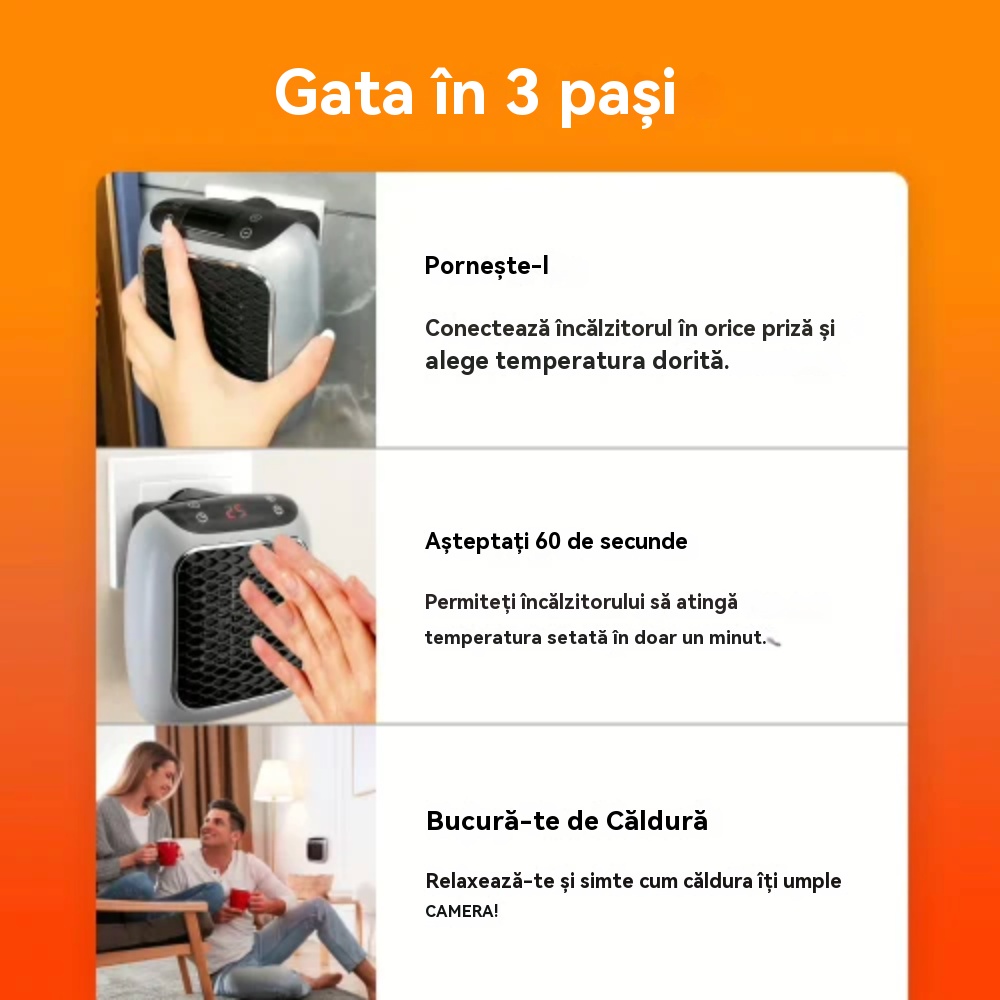 Gata în 3 pași

Pornește-l

Conectează încălzitorul în orice priză și alege temperatura dorită.

Așteptați 60 de secunde

Permiteți încălzitorului să atingă temperatura setată în doar un minut.

Bucură-te de Căldură

Relaxează-te și simte cum căldura îți umple CAMERA!