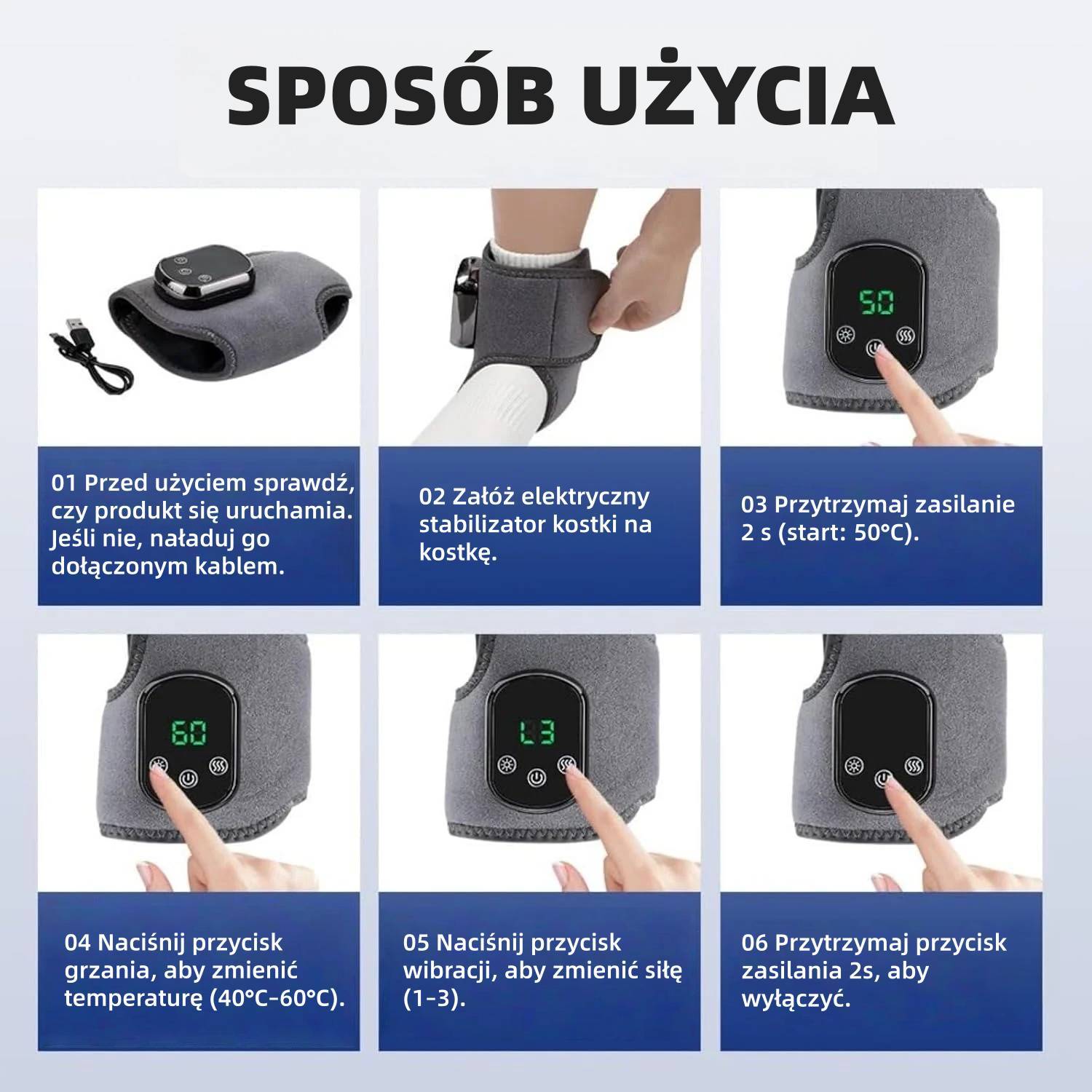 SPOSÓB UŻYCIA

50

01 Przed użyciem sprawdź, czy produkt się uruchamia. Jeśli nie, naładuj go dołączonym kablem.

02 Załóż elektryczny stabilizator kostki na kostkę.

03 Przytrzymaj zasilanie 2 s (start: 50°C).

60

L3

04 Naciśnij przycisk grzania, aby zmienić temperaturę (40°C–60°C).

05 Naciśnij przycisk wibracji, aby zmienić siłę (1–3).

06 Przytrzymaj przycisk zasilania 2s, aby wyłączyć.