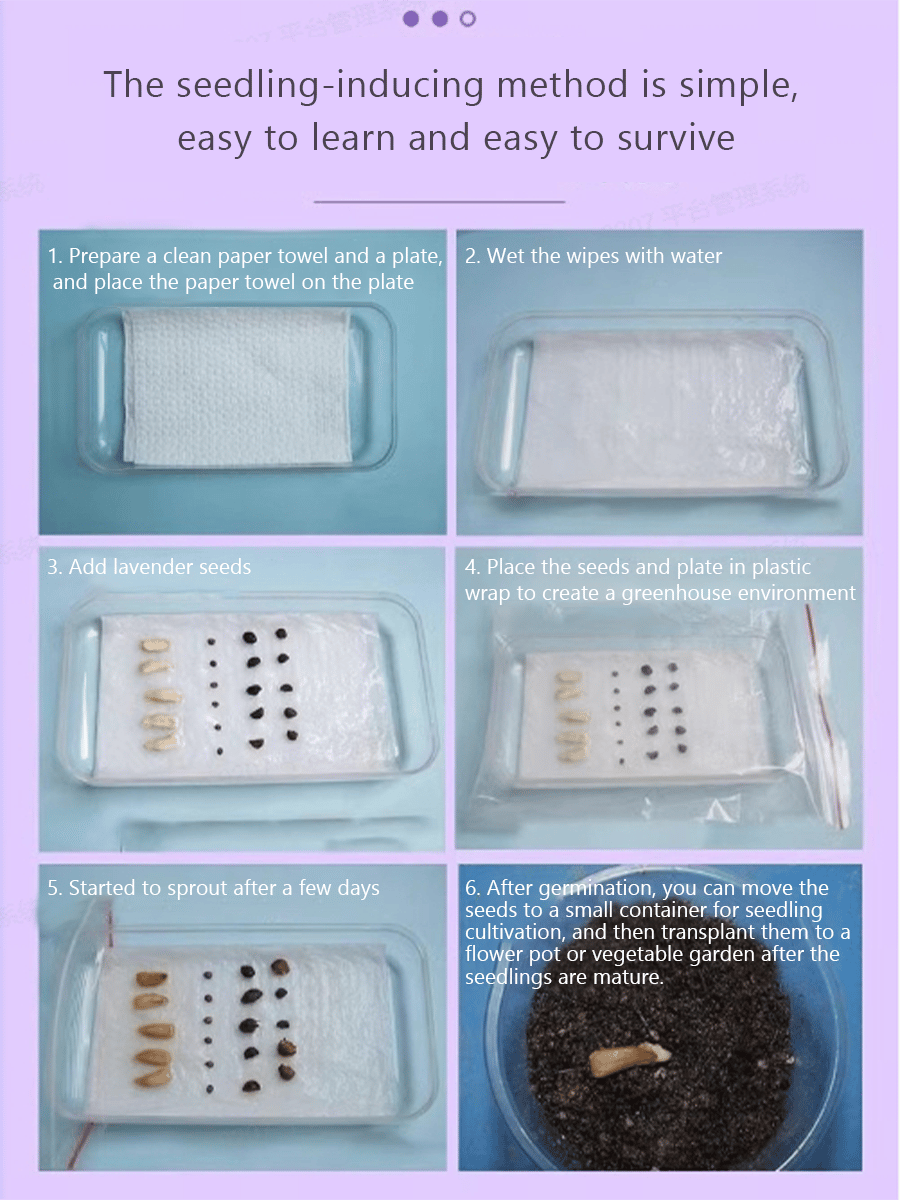 The seedling-inducing method is simple, easy to learn and easy to survive

1. Prepare a clean paper towel and a plate, and place the paper towel on the plate

2. Wet the wipes with water

3. Add lavender seeds

4. Place the seeds and plate in plastic wrap to create a greenhouse environment

5. Started to sprout after a few days

6. After germination, you can move the seeds to a small container for seedling cultivation, and then transplant them to a flower pot or vegetable garden after the seedlings are mature.