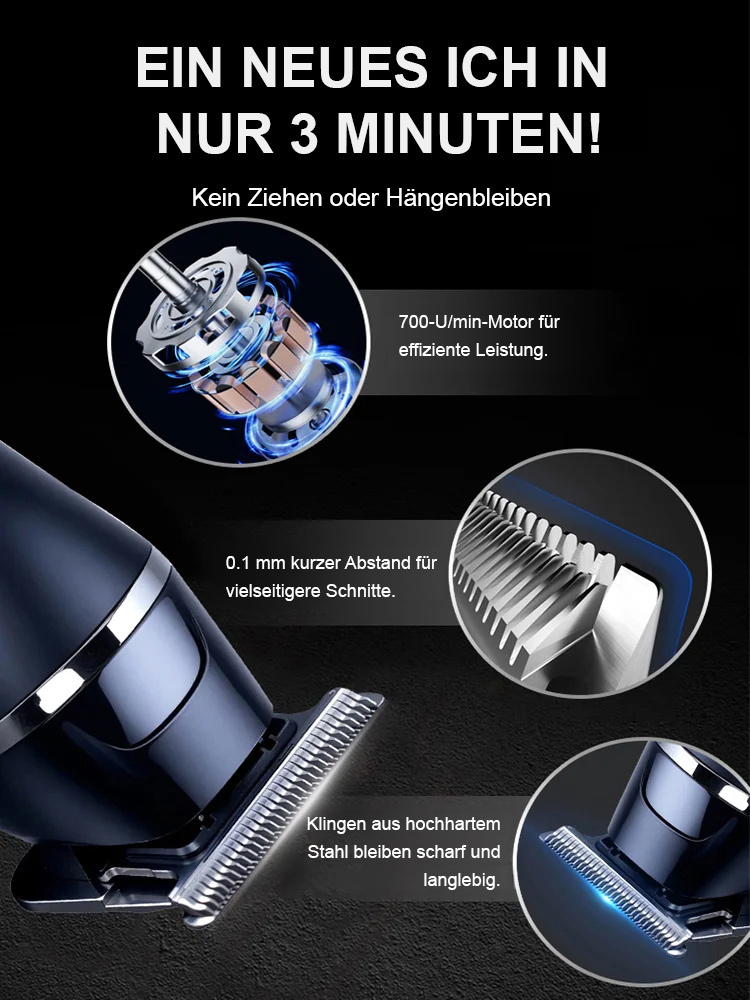 EIN NEUES ICH IN NUR 3 MINUTEN!

Kein Ziehen oder Hängenbleiben

700-U/min-Motor für effiziente Leistung.

0.1 mm kurzer Abstand für vielseitigere Schnitte.

Klingen aus hochhartem Stahl bleiben scharf und langlebig.