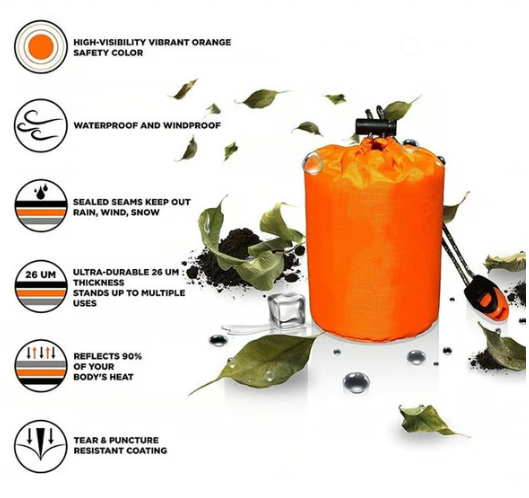 HIGH-VISIBILITY VIBRANT ORANGE SAFETY COLOR

WATERPROOF AND WINDPROOF

SEALED SEAMS KEEP OUT RAIN, WIND, SNOW

26 UM

ULTRA-DURABLE 26 UM THICKNESS STANDS UP TO MULTIPLE USES

REFLECTS 90% OF YOUR BODY'S HEAT

TEAR & PUNCTURE RESISTANT COATING