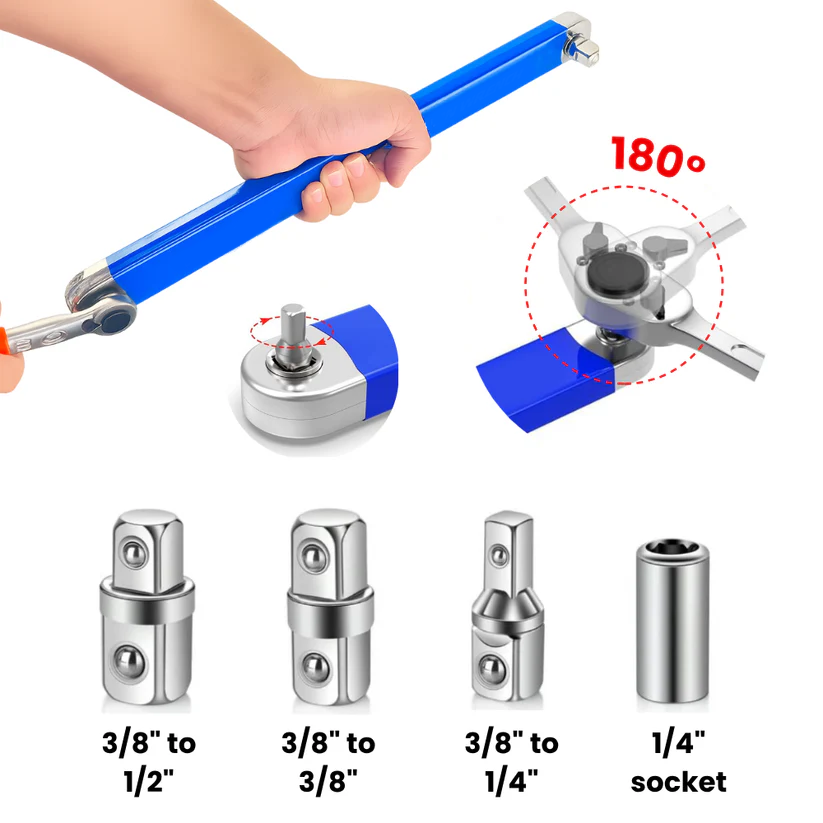 180°

3/8" to 1/2"

3/8" to 3/8"

3/8" to 1/4"

1/4" socket