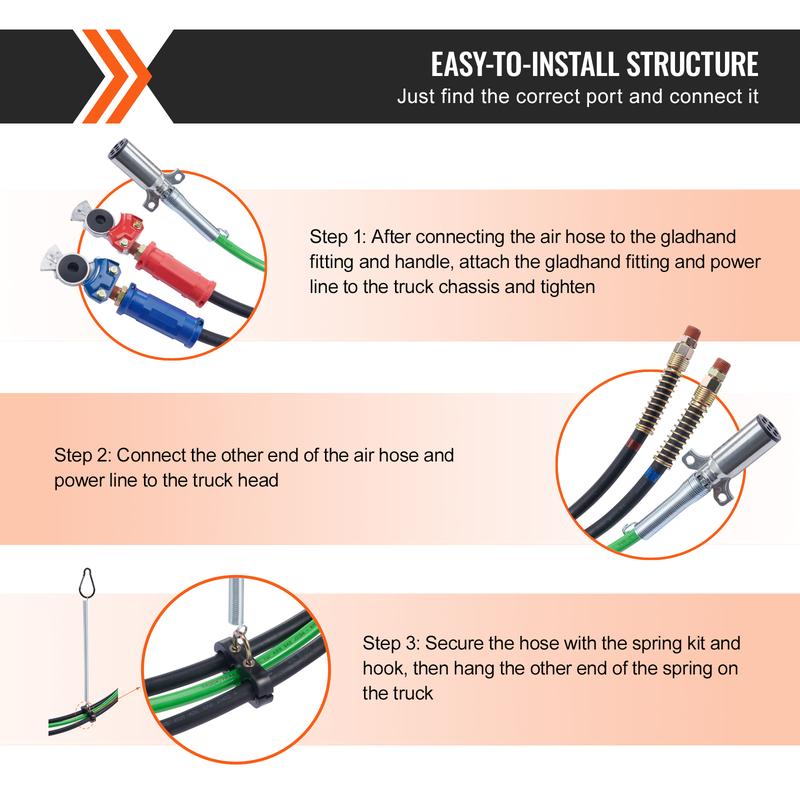 EASY-TO-INSTALL STRUCTURE
Just find the correct port and connect it

Step 1: After connecting the air hose to the gladhand fitting and handle, attach the gladhand fitting and power line to the truck chassis and tighten

Step 2: Connect the other end of the air hose and power line to the truck head

Step 3: Secure the hose with the spring kit and hook, then hang the other end of the spring on the truck