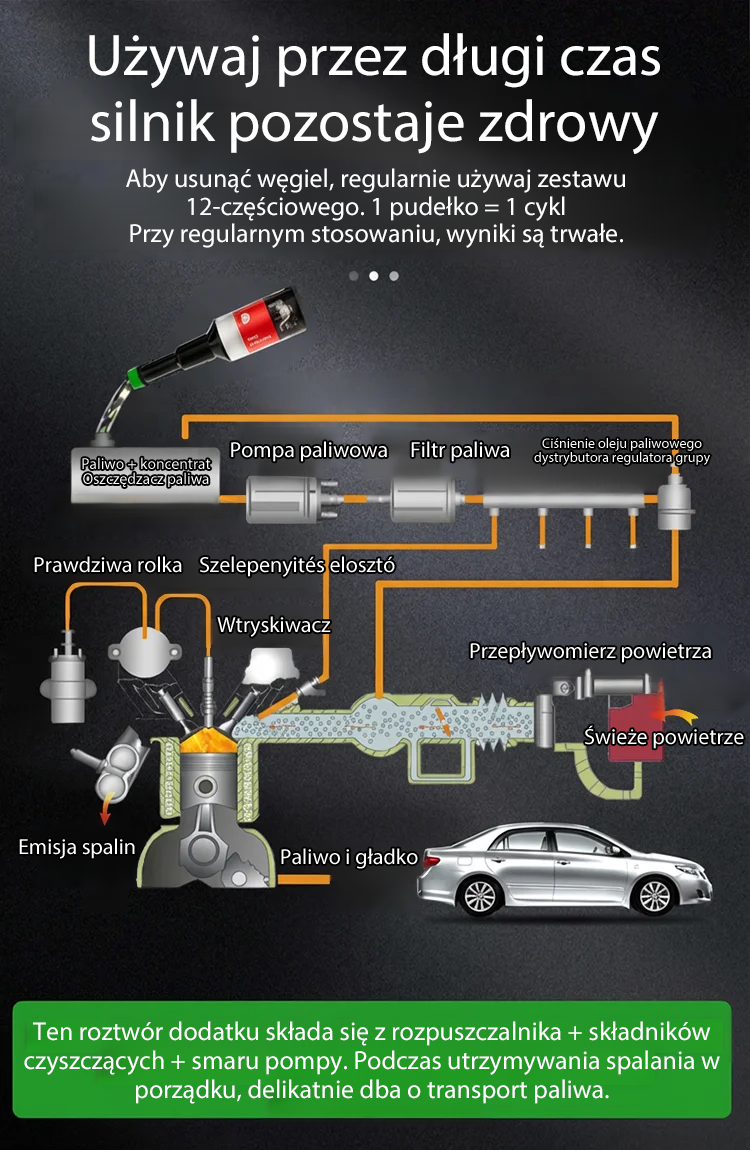 Używaj przez długi czas silnik pozostaje zdrowy

Aby usunąć węgiel, regularnie używaj zestawu 12-częściowego. 1 pudełko = 1 cykl
Przy regularnym stosowaniu, wyniki są trwałe.

Paliwo + koncentrat
Oszczędzacz paliwa

Pompa paliwowa

Filtr paliwa

Ciśnienie oleju paliwowego dystrybutora regulatora grupy

Prawdziwa rolka

Szelepenyités elosztó

Wtryskiwacz

Przepływomierz powietrza

Świeże powietrze

Emisja spalin

Paliwo i gładko

Ten roztwór dodatku składa się z rozpuszczalnika + składników czyszczących + smaru pompy. Podczas utrzymywania spalania w porządku, delikatnie dba o transport paliwa.