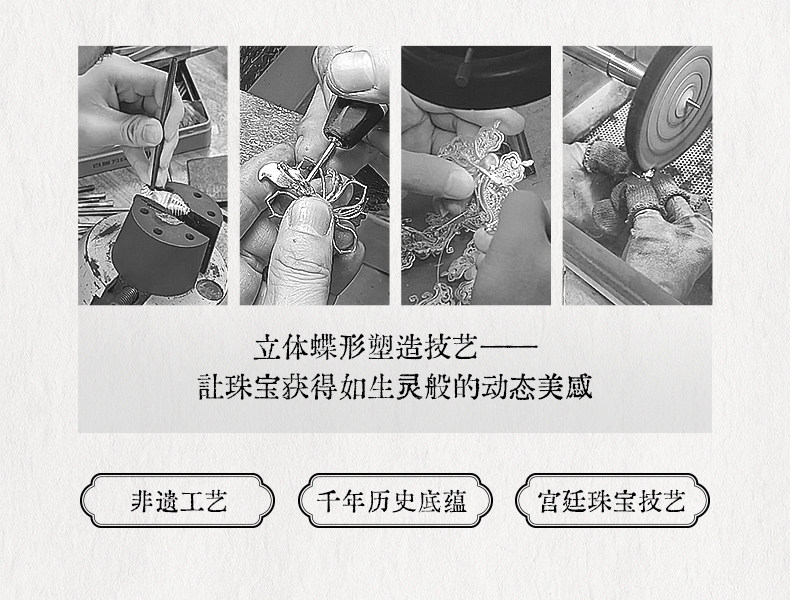 立体蝶形塑造技艺——
让珠宝获得如生灵般的动态美感

非遗工艺

千年历史底蕴

宫廷珠宝技艺