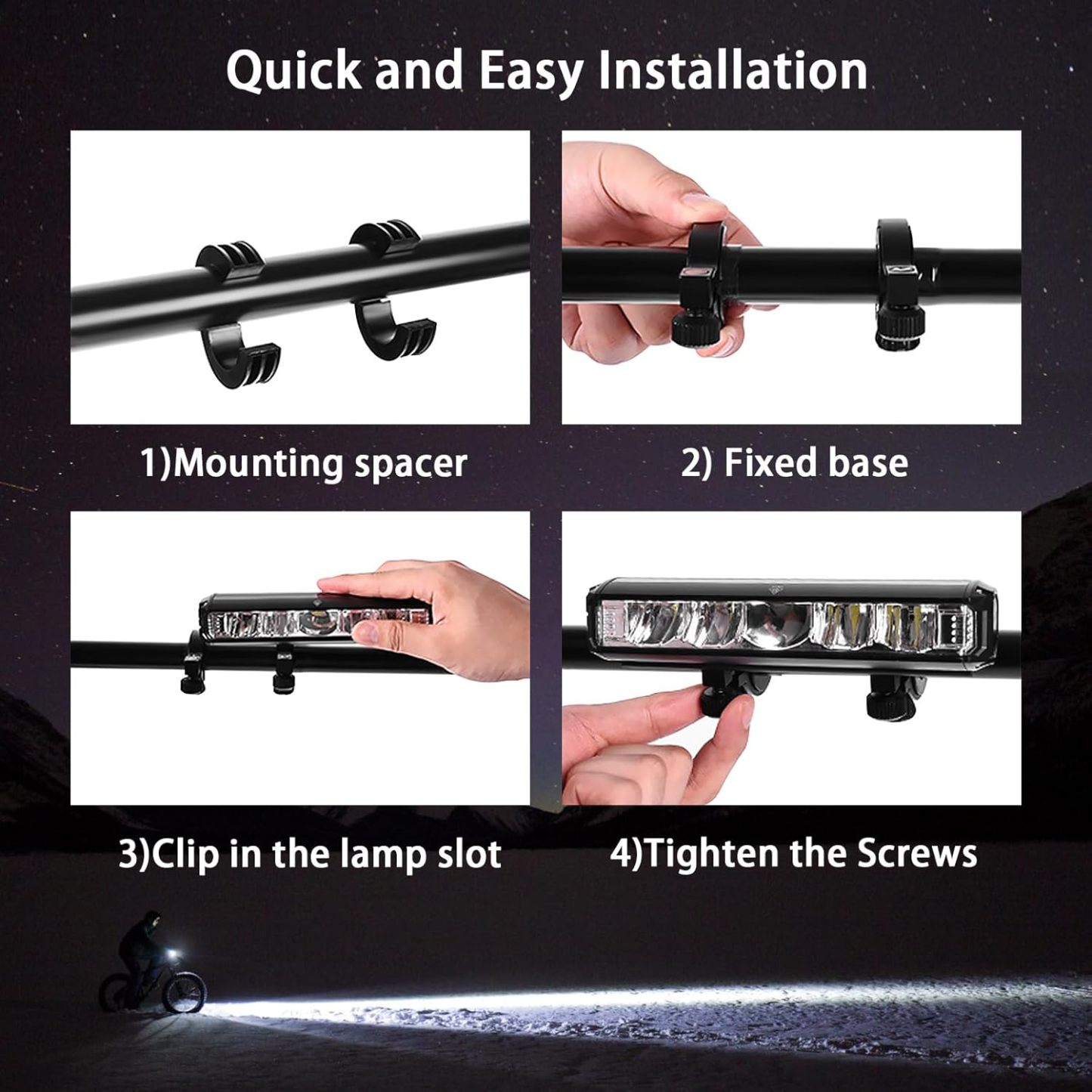 Quick and Easy Installation

1)Mounting spacer

2) Fixed base

3)Clip in the lamp slot

4)Tighten the Screws