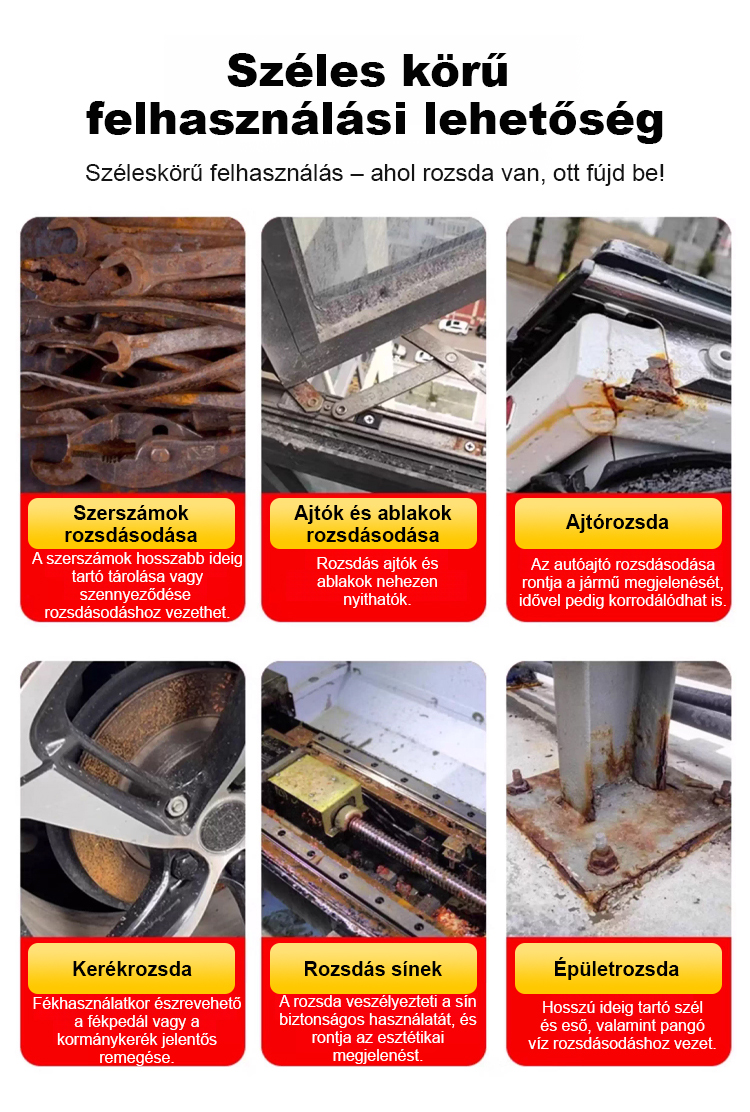 Széles körű felhasználási lehetőség

Széleskörű felhasználás – ahol rozsda van, ott fújd be!

Szerszámok rozsdásodása
A szerszámok hosszabb ideig tartó tárolása vagy szennyeződése rozsdásodáshoz vezethet.

Ajtók és ablakok rozsdásodása
Rozsdás ajtók és ablakok nehezen nyithatók.

Ajtórozsda
Az autóajtó rozsdásodása rontja a jármű megjelenését, idővel pedig korrodálódhat is.

Kerékrozsda
Fékhasználatkor észrevehető a fékpedál vagy a kormánykerék jelentős remegése.

Rozsdás sínek
A rozsda veszélyezteti a sín biztonságos használatát, és rontja az esztétikai megjelenést.

Épületrozsda
Hosszú ideig tartó szél és eső, valamint pangó víz rozsdásodáshoz vezet.