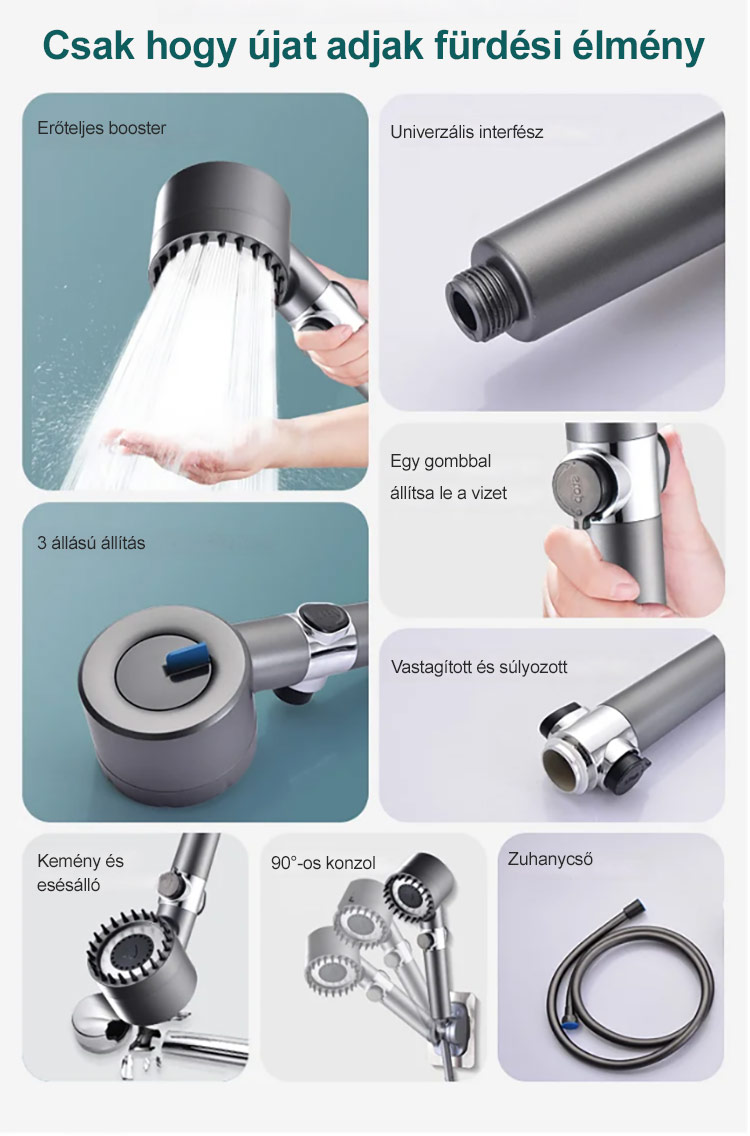 Csak hogy újat adjak fürdési élmény

Erőteljes booster

Univerzális interfész

Egy gombbal
állítsa le a vizet

3 állású állítás

Vastagított és súlyozott

Kemény és
esésálló

90°-os konzol

Zuhanycső