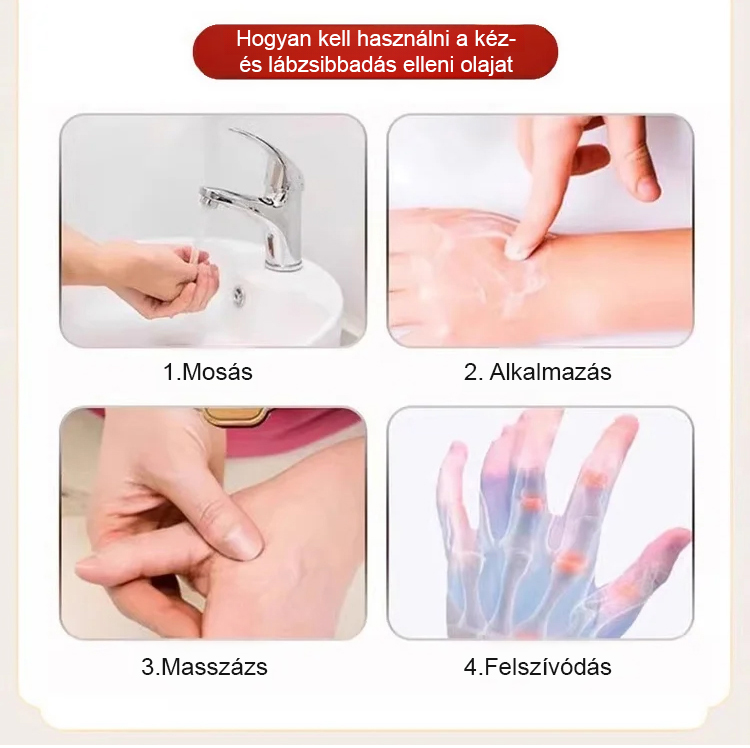 Hogyan kell használni a kéz- és lábzsibbadás elleni olajat

1.Mosás

2. Alkalmazás

3.Masszázs

4.Felszívódás