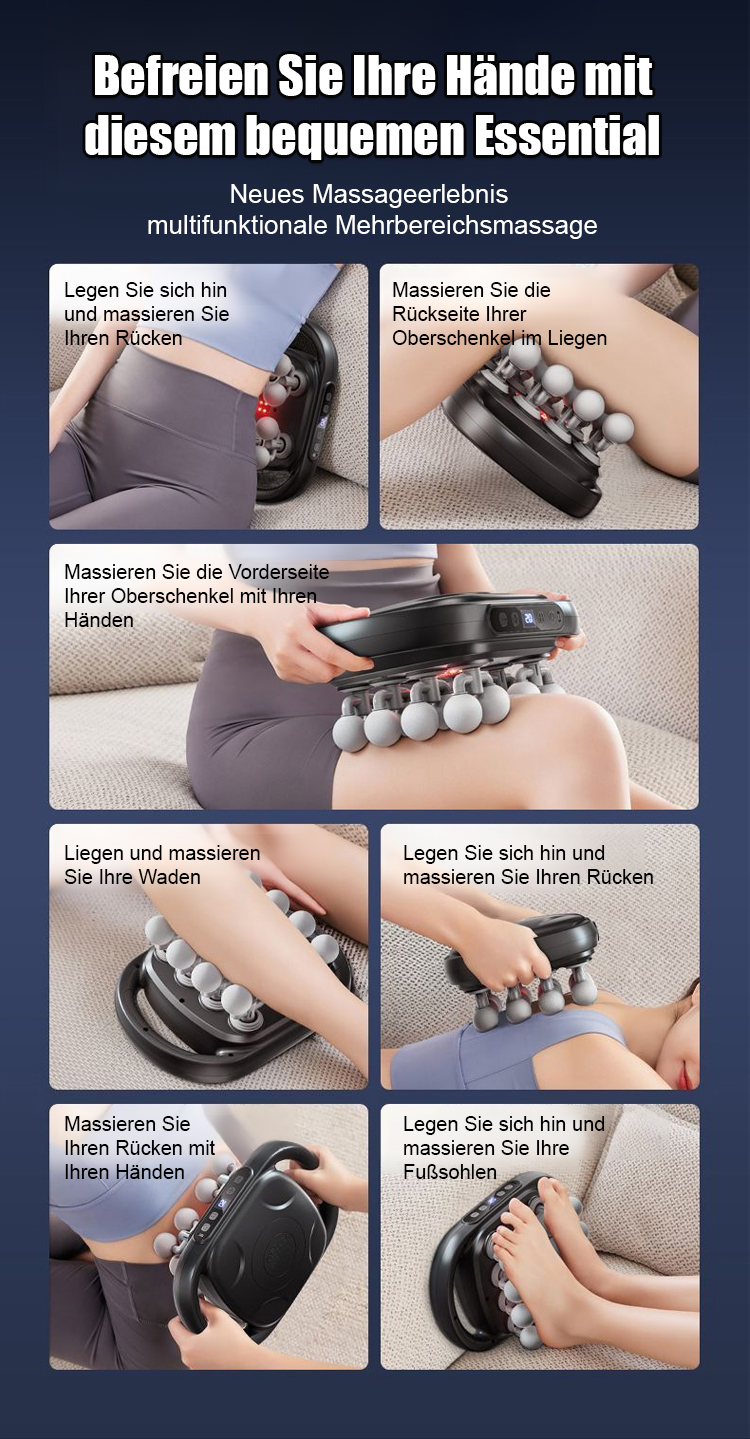 Befreien Sie Ihre Hände mit diesem bequemen Essential

Neues Massageerlebnis
multifunktionale Mehrbereichsmassage

Legen Sie sich hin und massieren Sie Ihren Rücken

Massieren Sie die Rückseite Ihrer Oberschenkel im Liegen

Massieren Sie die Vorderseite Ihrer Oberschenkel mit Ihren Händen

Liegen und massieren Sie Ihre Waden

Legen Sie sich hin und massieren Sie Ihren Rücken

Massieren Sie Ihren Rücken mit Ihren Händen

Legen Sie sich hin und massieren Sie Ihre Fußsohlen