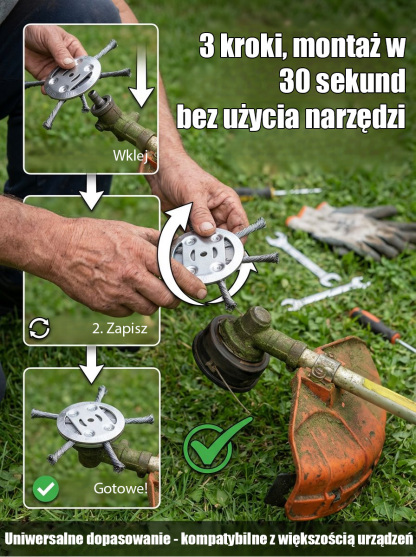 3 kroki, montaż w 30 sekund bez użycia narzędzi

Wklej

2. Zapisz

Gotowe!

Uniwersalne dopasowanie - kompatybilne z większością urządzeń