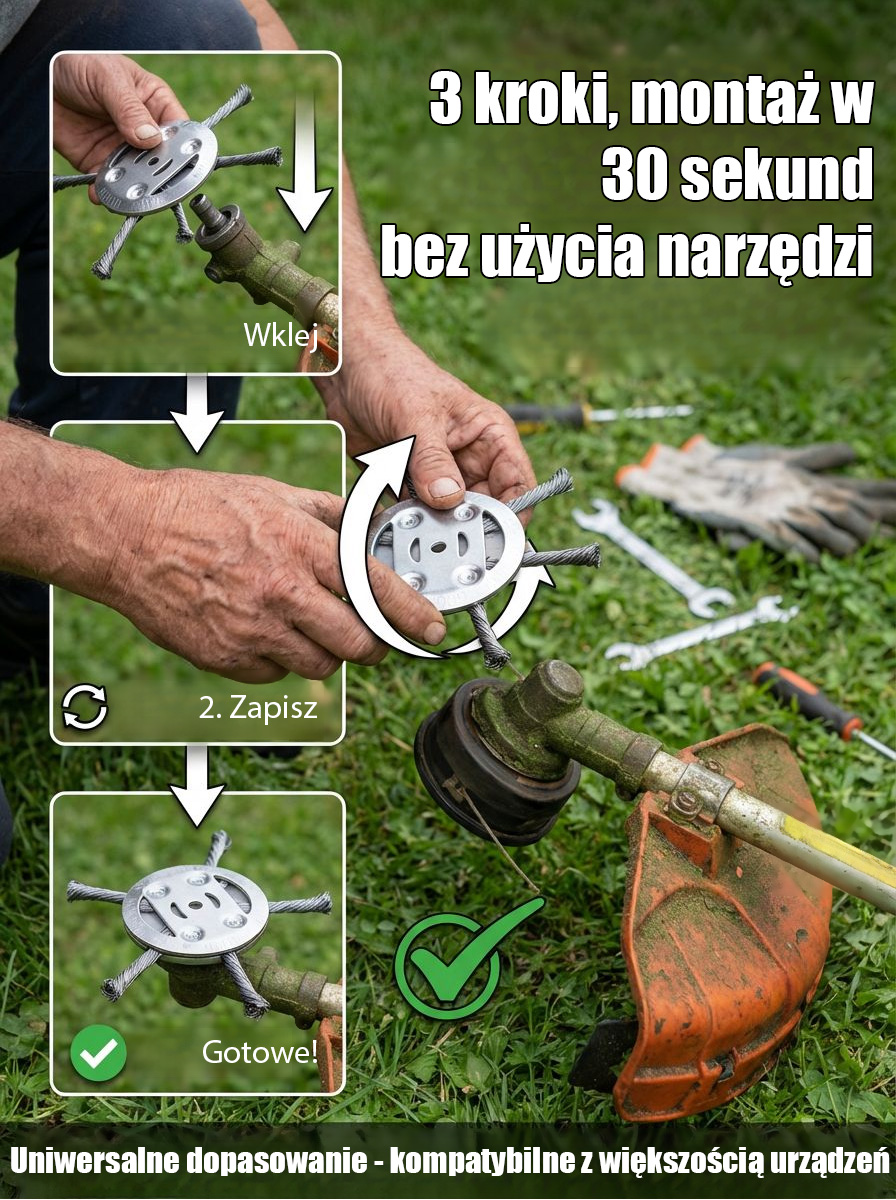 3 kroki, montaż w 30 sekund bez użycia narzędzi

Wklej

2. Zapisz

Gotowe!

Uniwersalne dopasowanie - kompatybilne z większością urządzeń