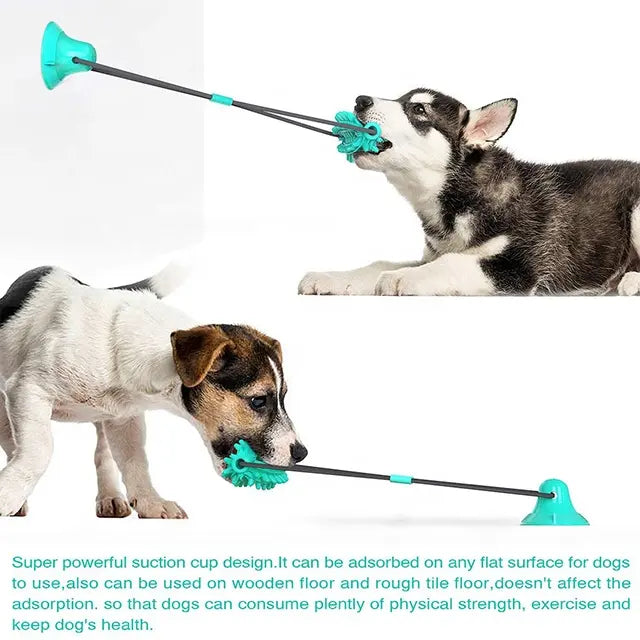 Super powerful suction cup design.It can be adsorbed on any flat surface for dogs to use,also can be used on wooden floor and rough tile floor,doesn't affect the adsorption. so that dogs can consume plently of physical strength, exercise and keep dog's health.