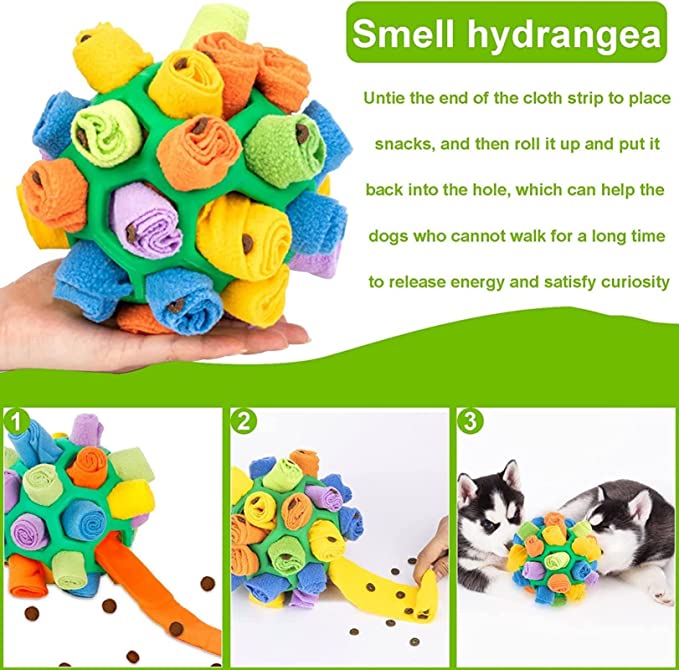 Smell hydrangea

Untie the end of the cloth strip to place snacks, and then roll it up and put it back into the hole, which can help the dogs who cannot walk for a long time to release energy and satisfy curiosity

1

2

3