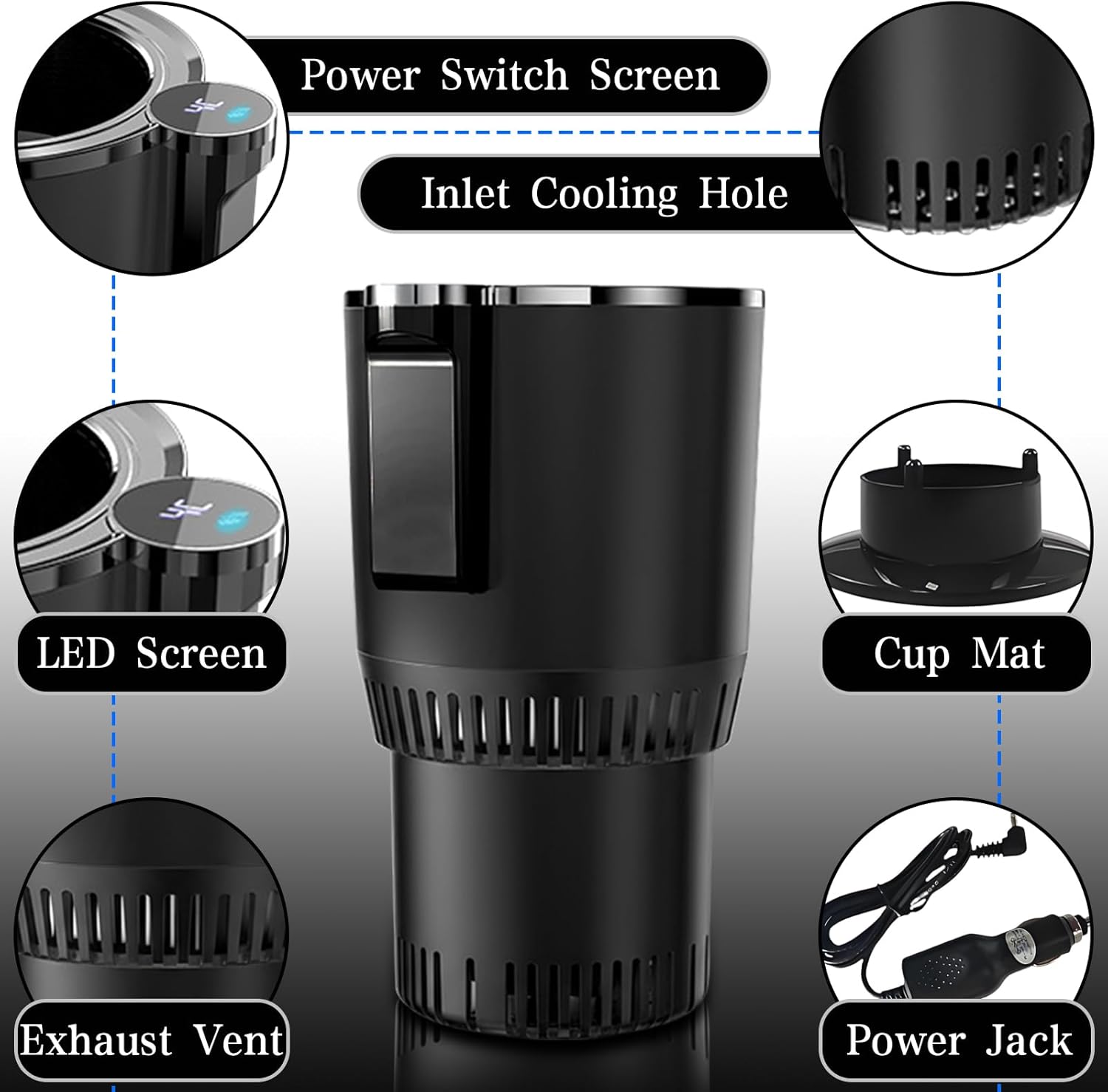 Power Switch Screen

Inlet Cooling Hole

LED Screen

Cup Mat

Exhaust Vent

Power Jack