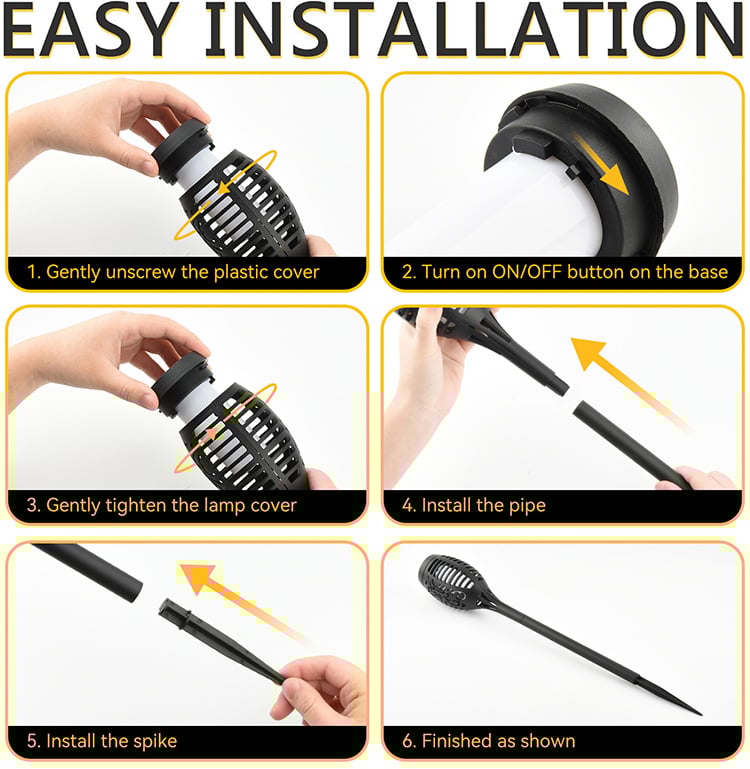 EASY INSTALLATION

1. Gently unscrew the plastic cover

2. Turn on ON/OFF button on the base

3. Gently tighten the lamp cover

4. Install the pipe

5. Install the spike

6. Finished as shown