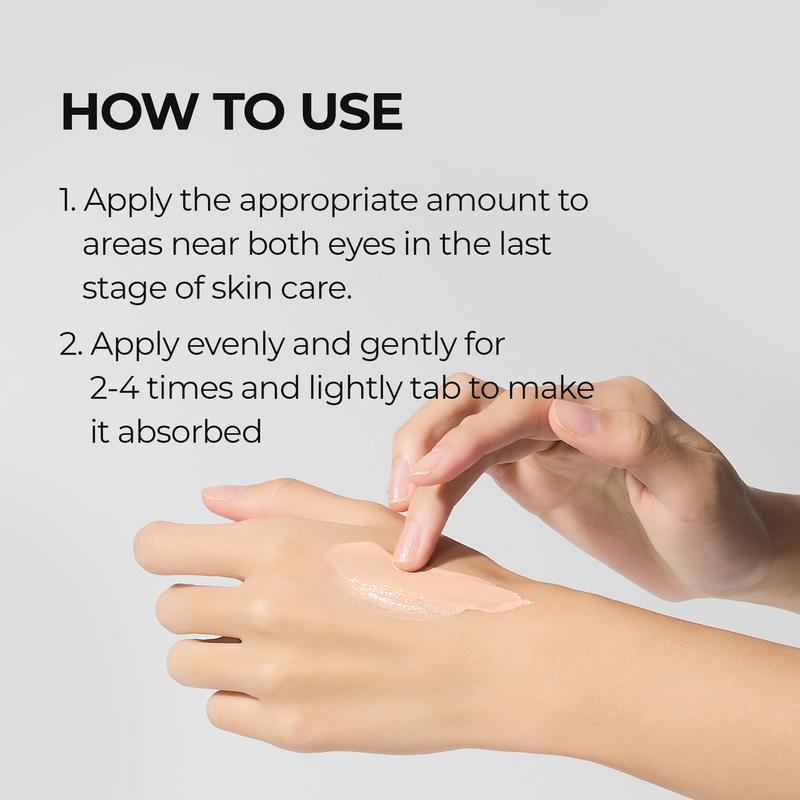 HOW TO USE

1. Apply the appropriate amount to areas near both eyes in the last stage of skin care.

2. Apply evenly and gently for 2-4 times and lightly tab to make it absorbed