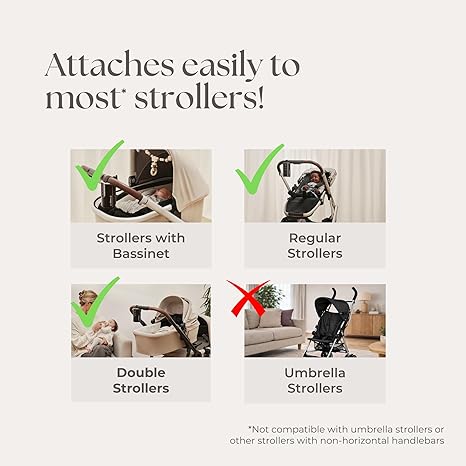 Attaches easily to most* strollers!

Strollers with Bassinet

Regular Strollers

Double Strollers

Umbrella Strollers

*Not compatible with umbrella strollers or other strollers with non-horizontal handlebars