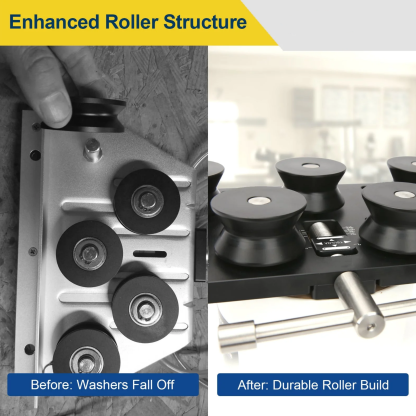 Enhanced Roller Structure

Before: Washers Fall Off

After: Durable Roller Build