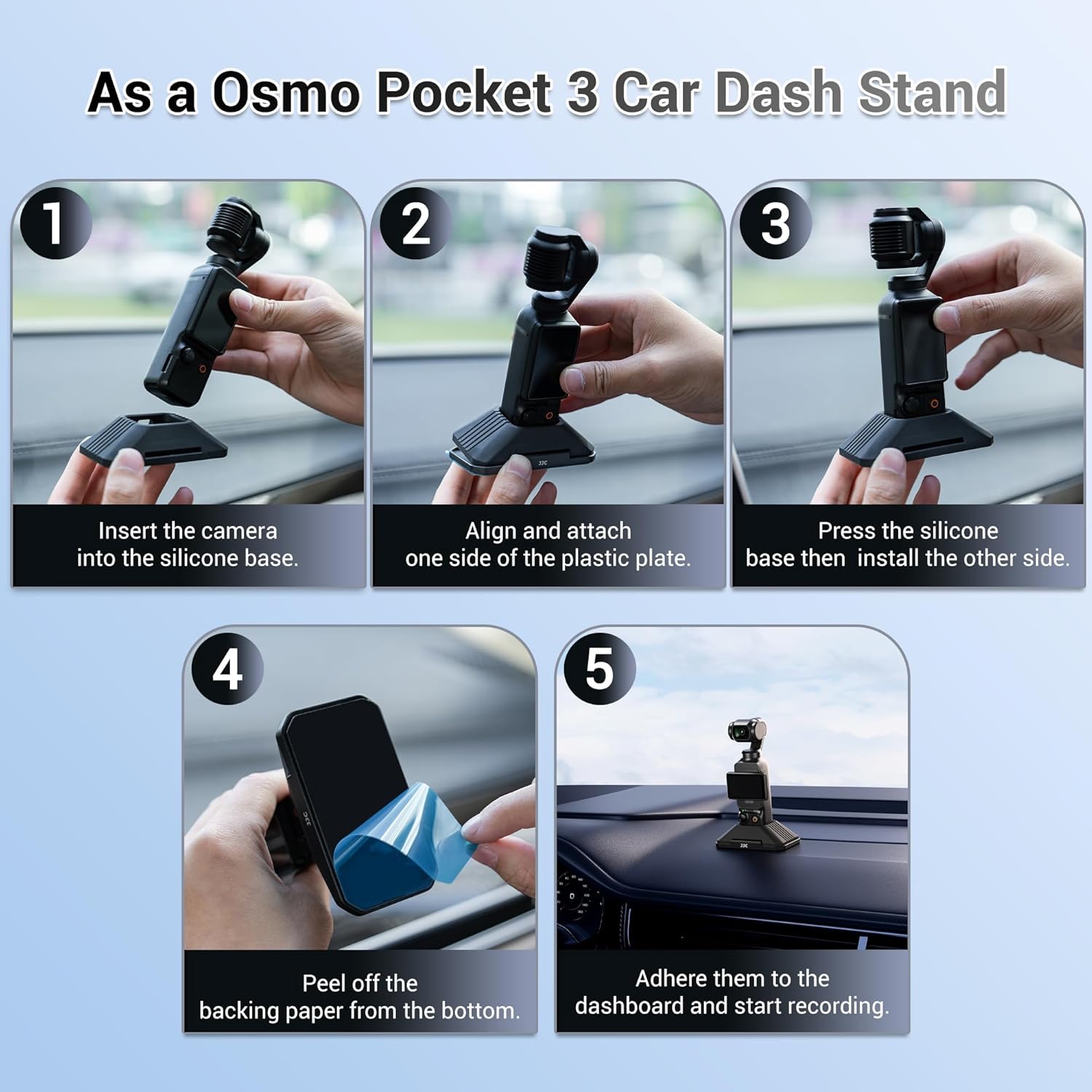 As a Osmo Pocket 3 Car Dash Stand

1

Insert the camera into the silicone base.

2

JJC

Align and attach one side of the plastic plate.

3

Press the silicone base then install the other side.

4

JJC

Peel off the backing paper from the bottom.

5

JJC

Adhere them to the dashboard and start recording.