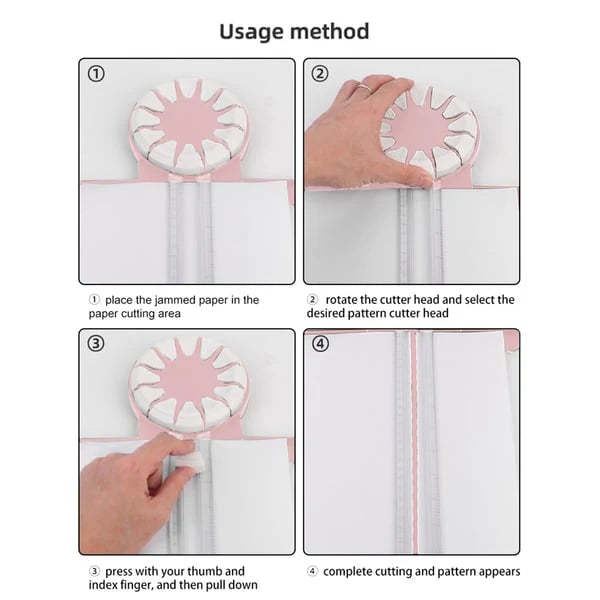 Usage method

①

②

① place the jammed paper in the paper cutting area

② rotate the cutter head and select the desired pattern cutter head

③

④

③ press with your thumb and index finger, and then pull down

④ complete cutting and pattern appears